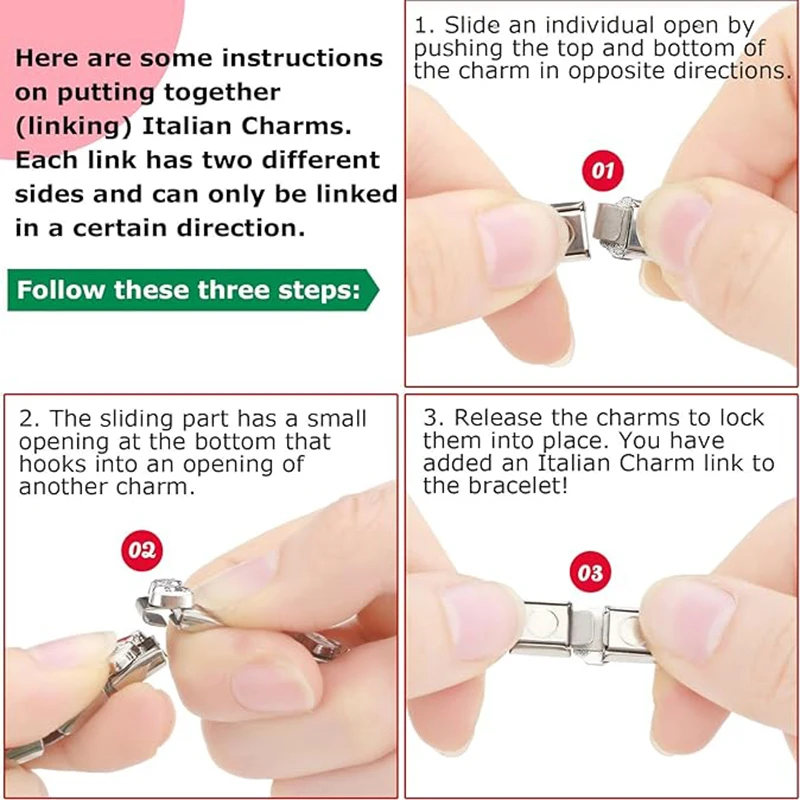 Here are some instructions on putting together (linking) Italian Charms. Each link has two different sides and can only be linked in a certain direction.

Follow these three steps:

1. Slide an individual open by pushing the top and bottom of the charm in opposite directions.

01

2. The sliding part has a small opening at the bottom that hooks into an opening of another charm.

02

3. Release the charms to lock them into place. You have added an Italian Charm link to the bracelet!

03