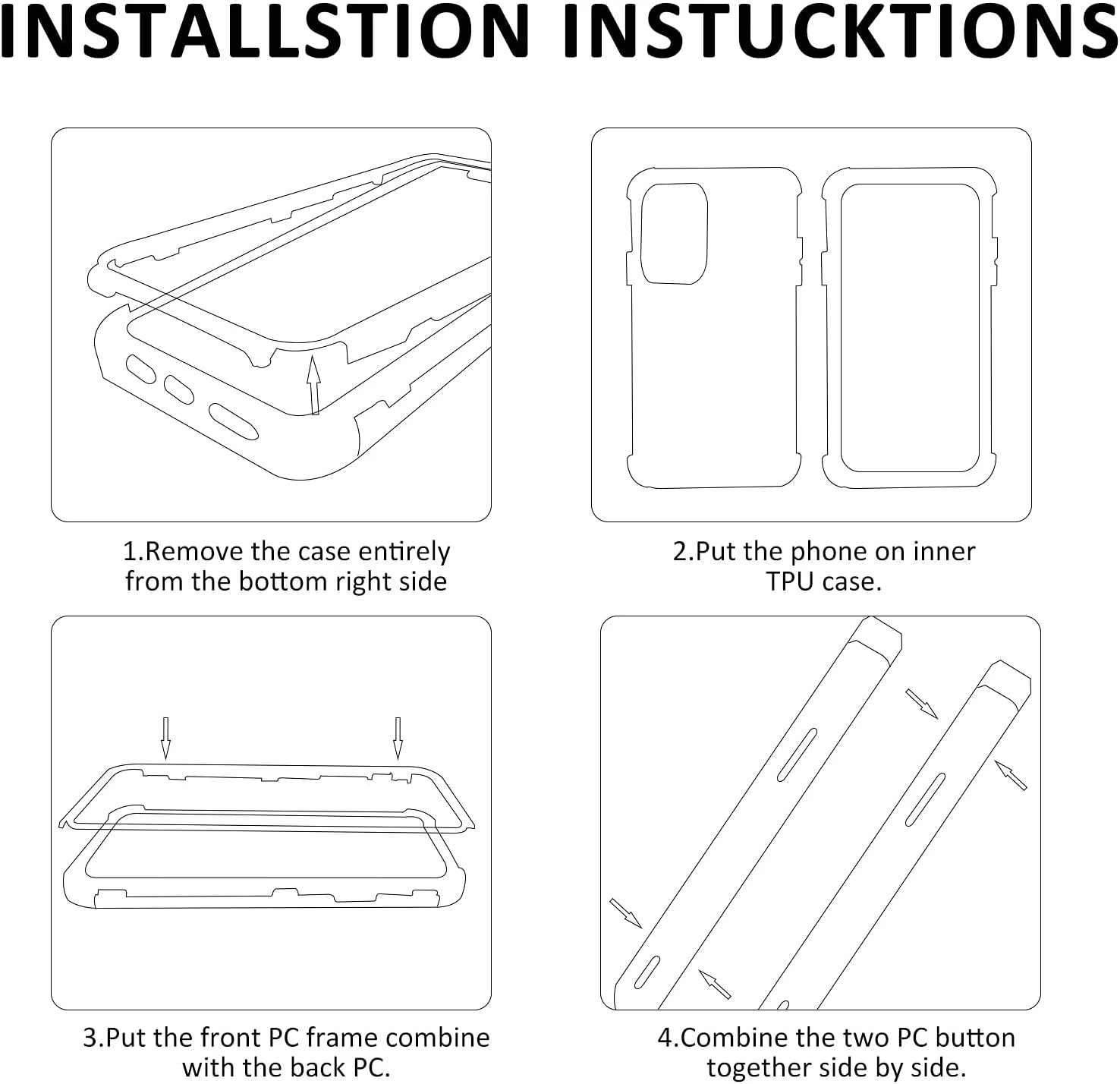 INSTALLSTION INSTUCKTIONS

1.Remove the case entirely from the bottom right side

2.Put the phone on inner TPU case.

3.Put the front PC frame combine with the back PC.

4.Combine the two PC button together side by side.