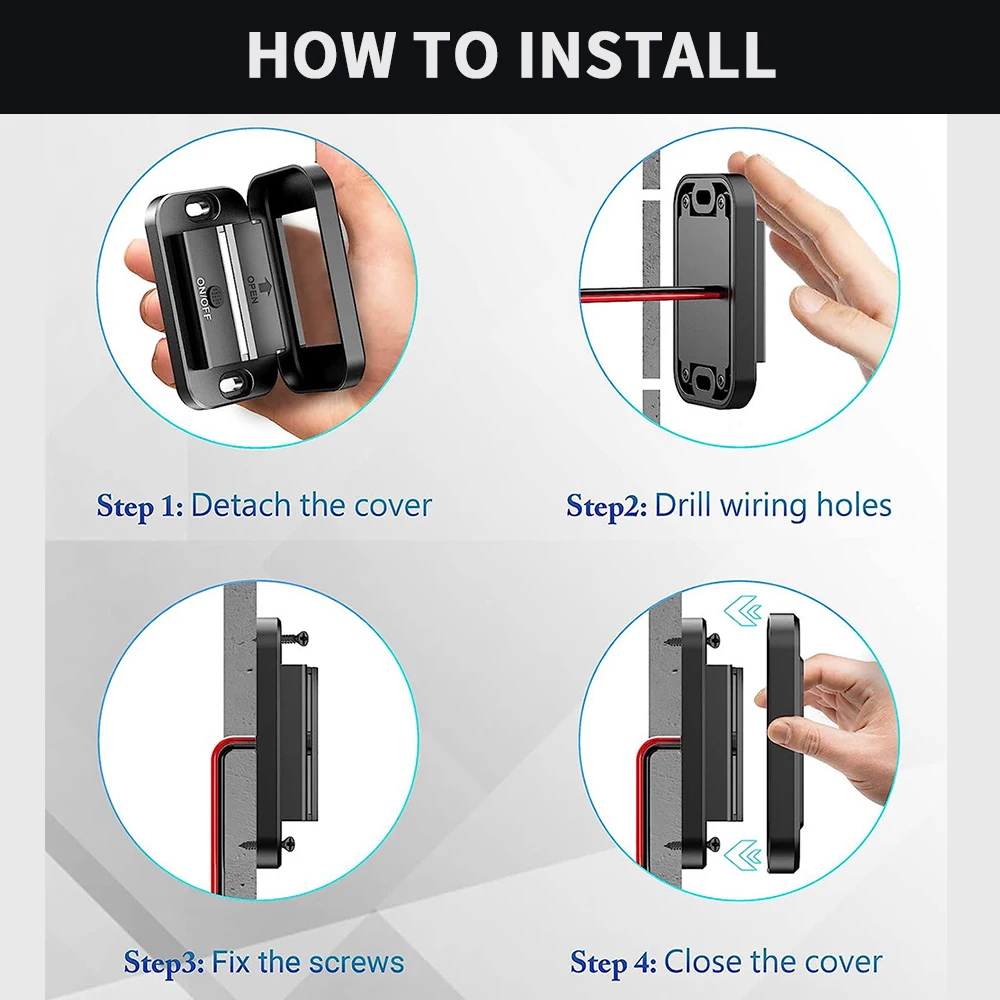 HOW TO INSTALL

ON/OFF
OPEN

Step 1: Detach the cover

Step2: Drill wiring holes

Step3: Fix the screws

Step 4: Close the cover