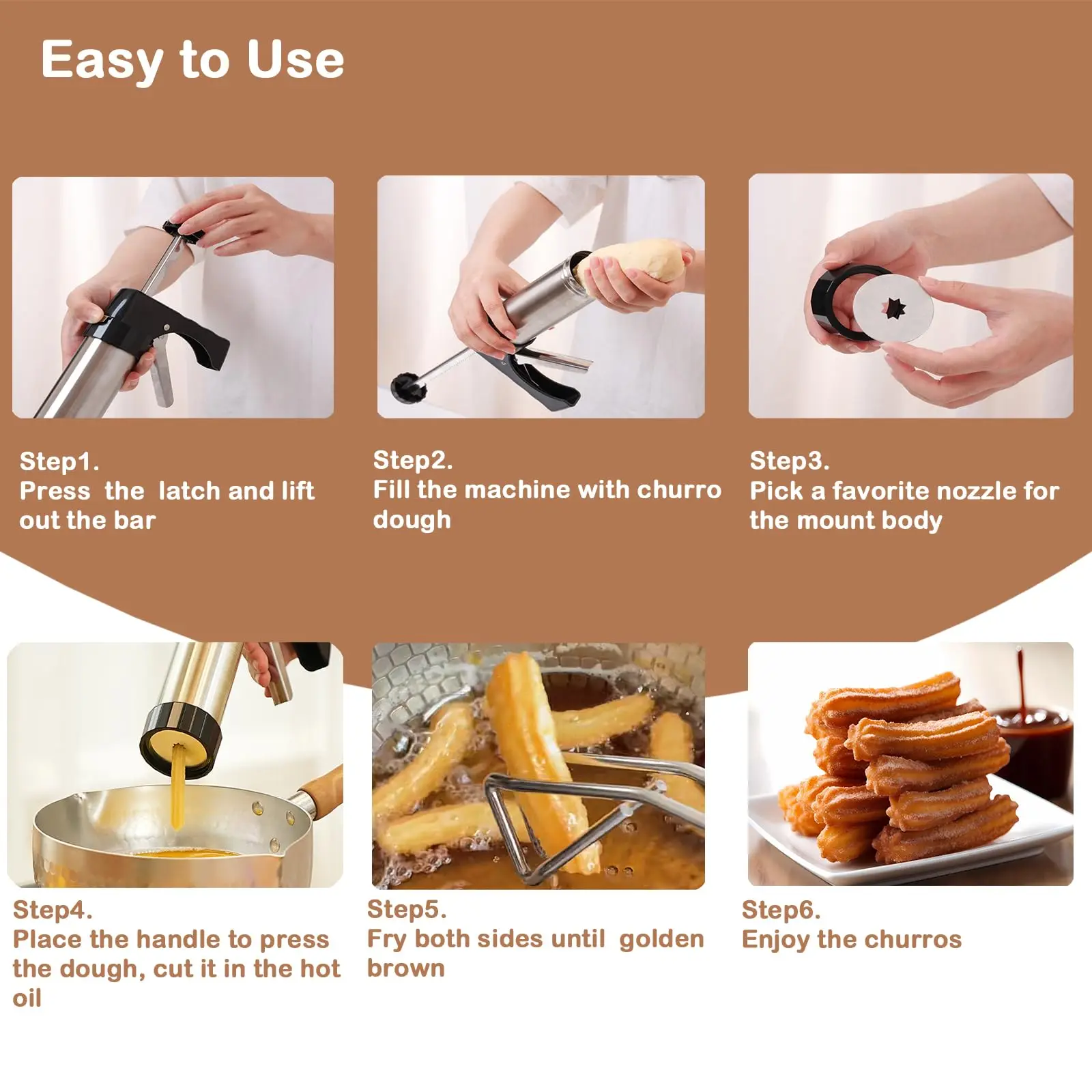 Easy to Use

Step1.
Press the latch and lift out the bar

Step2.
Fill the machine with churro dough

Step3.
Pick a favorite nozzle for the mount body

Step4.
Place the handle to press the dough, cut it in the hot oil

Step5.
Fry both sides until golden brown

Step6.
Enjoy the churros