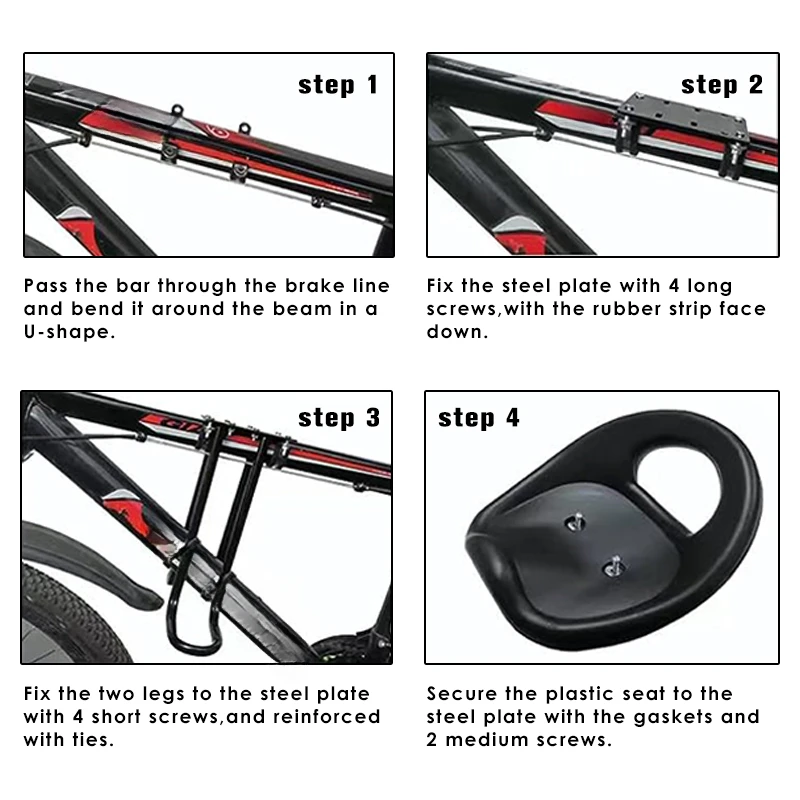 step 1

Pass the bar through the brake line and bend it around the beam in a U-shape.

step 2

Fix the steel plate with 4 long screws,with the rubber strip face down.

step 3

Fix the two legs to the steel plate with 4 short screws,and reinforced with ties.

step 4

Secure the plastic seat to the steel plate with the gaskets and 2 medium screws.