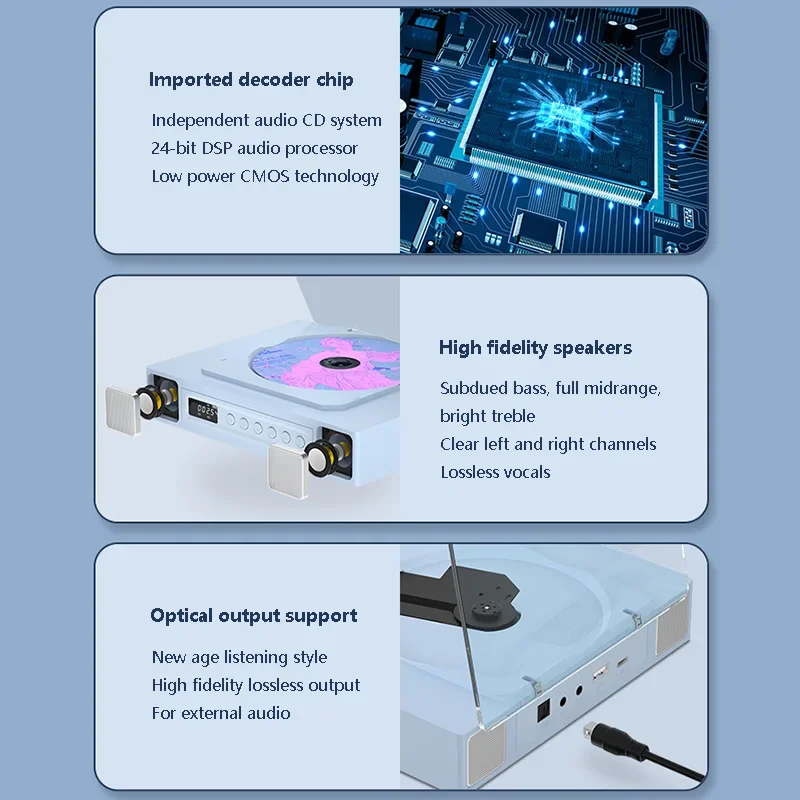 Imported decoder chip

Independent audio CD system
24-bit DSP audio processor
Low power CMOS technology

High fidelity speakers

Subdued bass, full midrange, bright treble
Clear left and right channels
Lossless vocals

Optical output support

New age listening style
High fidelity lossless output
For external audio