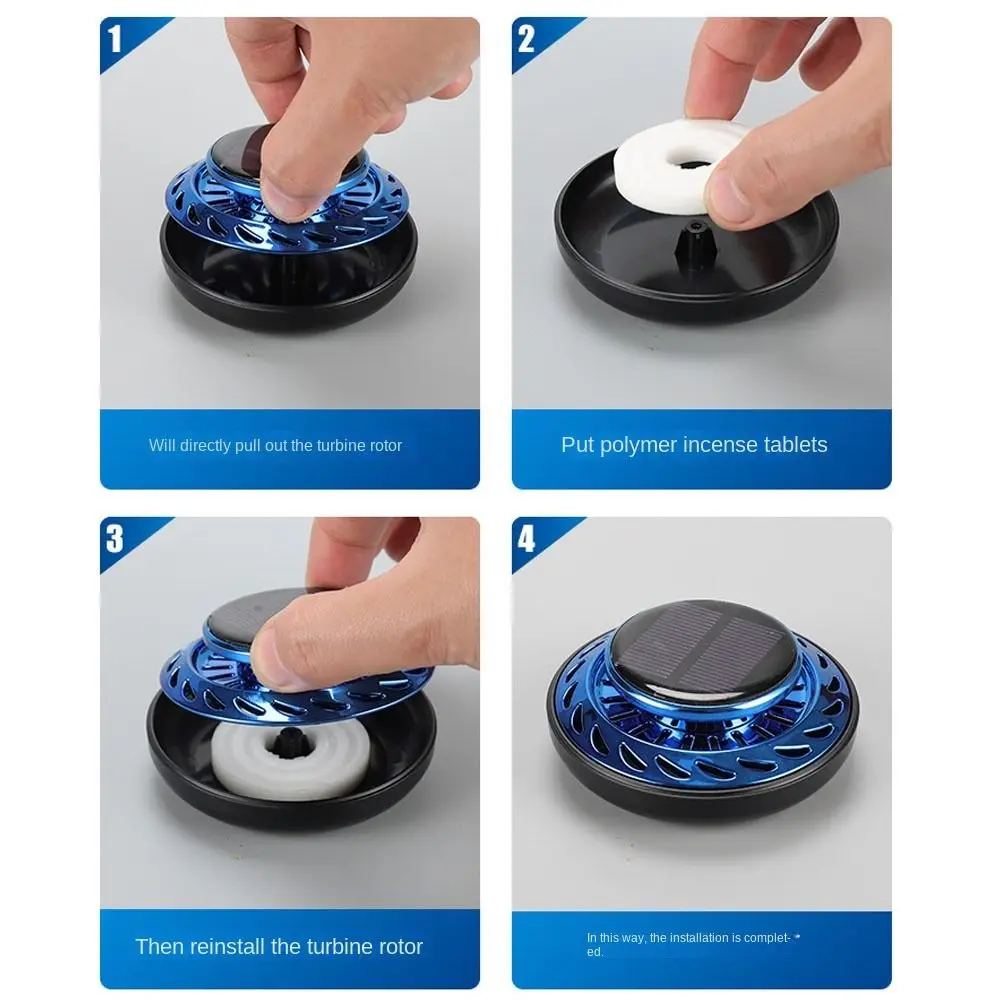 1

Will directly pull out the turbine rotor

2

Put polymer incense tablets

3

Then reinstall the turbine rotor

4

In this way, the installation is completed.