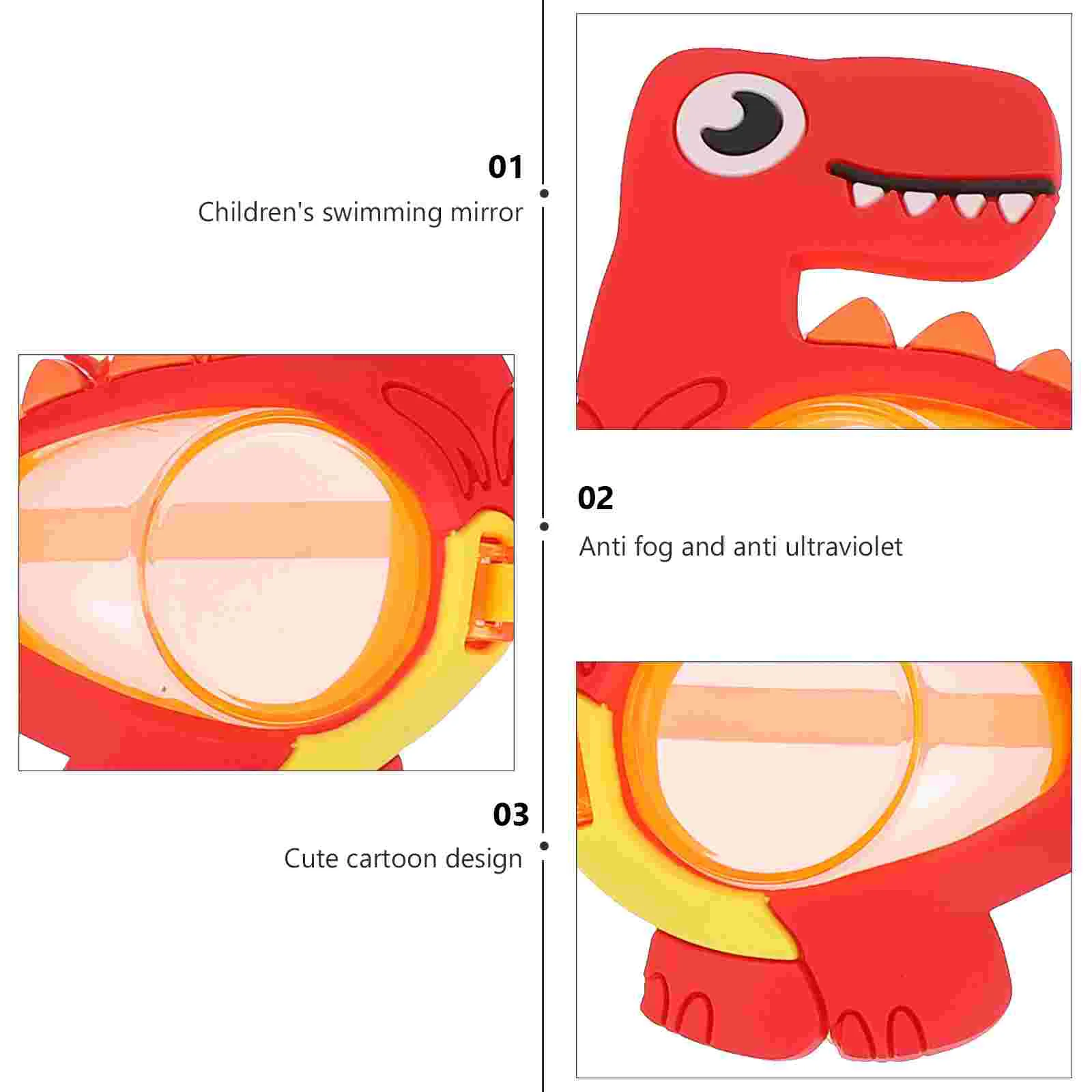 01
Children's swimming mirror

02
Anti fog and anti ultraviolet

03
Cute cartoon design