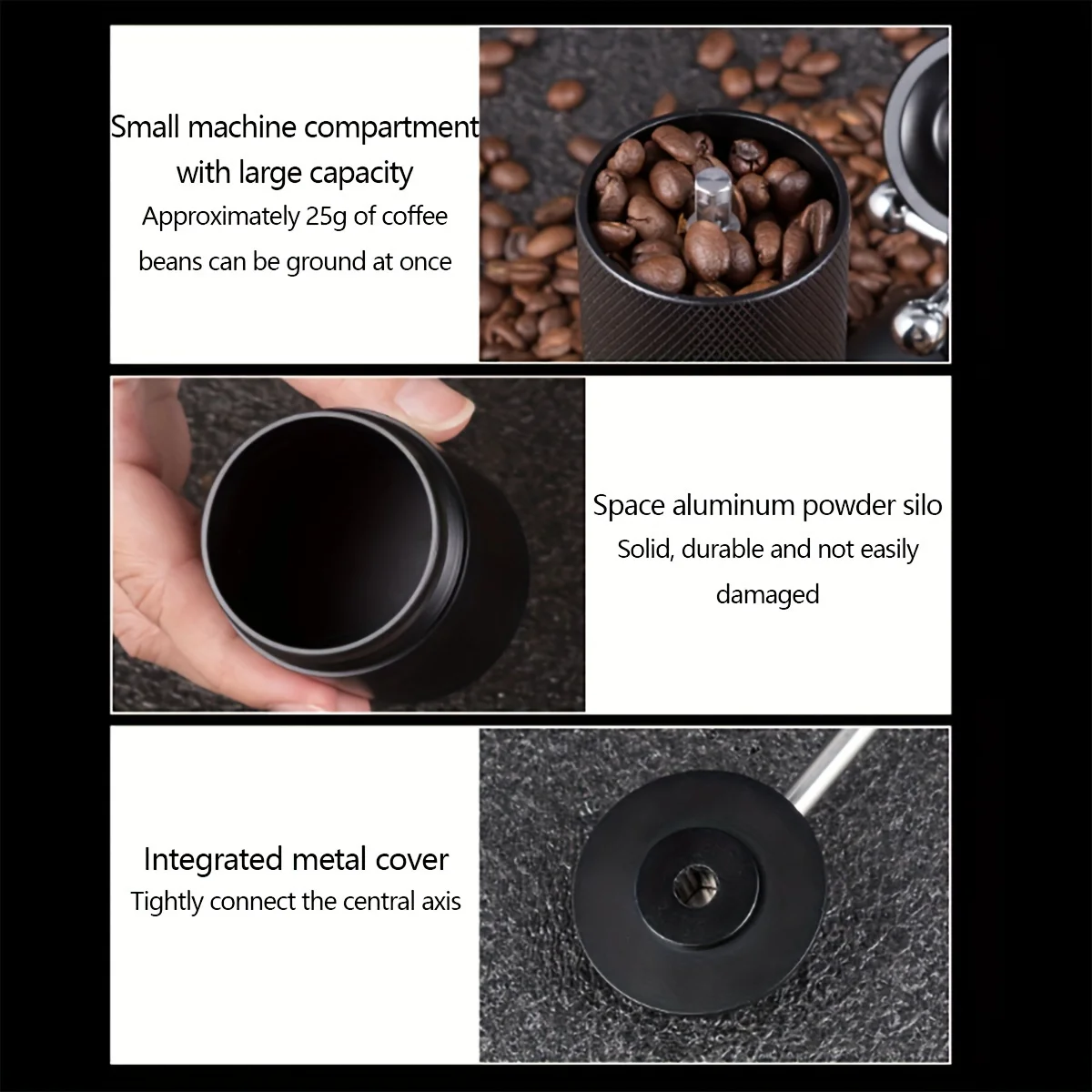 Small machine compartment with large capacity
Approximately 25g of coffee beans can be ground at once

Space aluminum powder silo
Solid, durable and not easily damaged

Integrated metal cover
Tightly connect the central axis