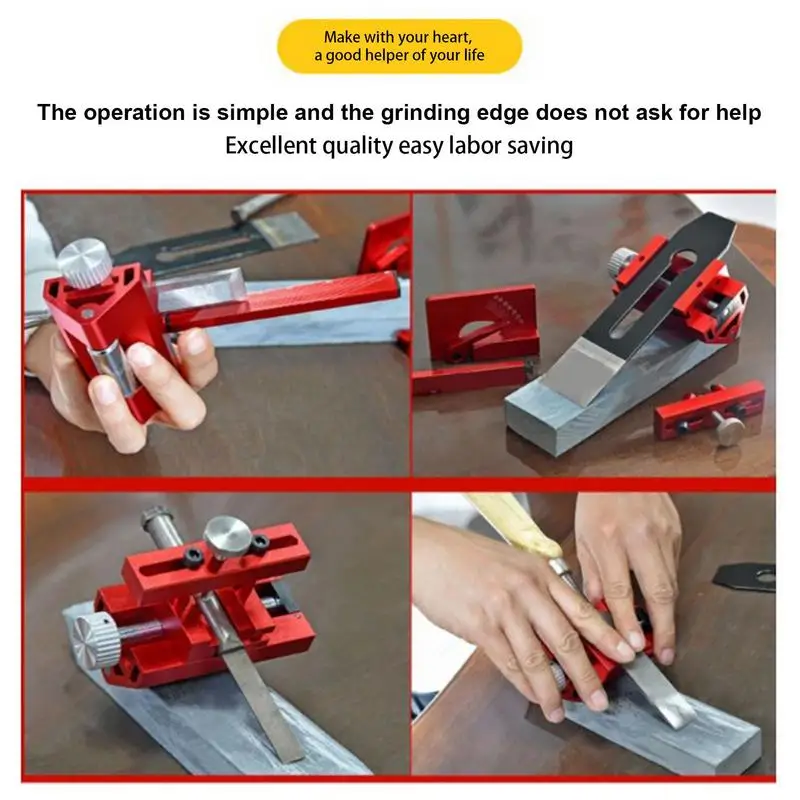 Make with your heart,
a good helper of your life

The operation is simple and the grinding edge does not ask for help
Excellent quality easy labor saving