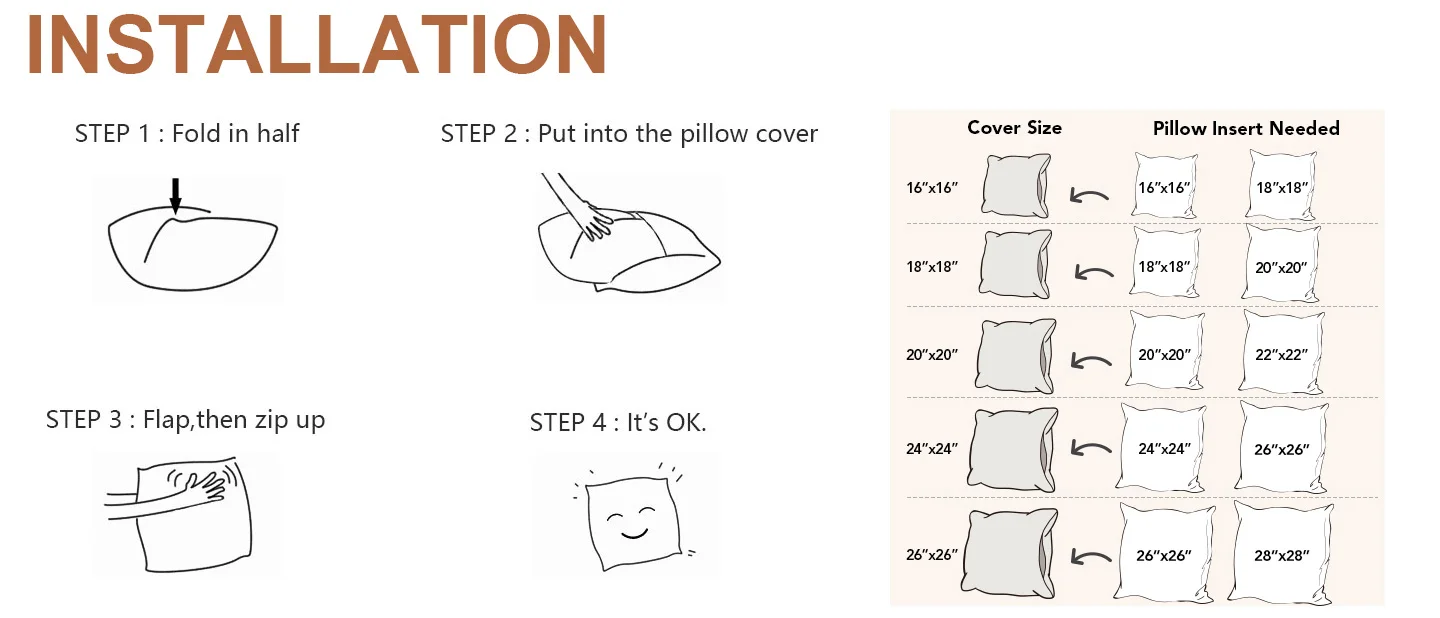 INSTALLATION

STEP 1 : Fold in half

STEP 2 : Put into the pillow cover

STEP 3 : Flap,then zip up

STEP 4 : It's OK.

| Cover Size | Pillow Insert Needed | |
|---|---|---|
| 16"x16" | 16"x16" | 18"x18" |
| 18"x18" | 18"x18" | 20"x20" |
| 20"x20" | 20"x20" | 22"x22" |
| 24"x24" | 24"x24" | 26"x26" |
| 26"x26" | 26"x26" | 28"x28" |