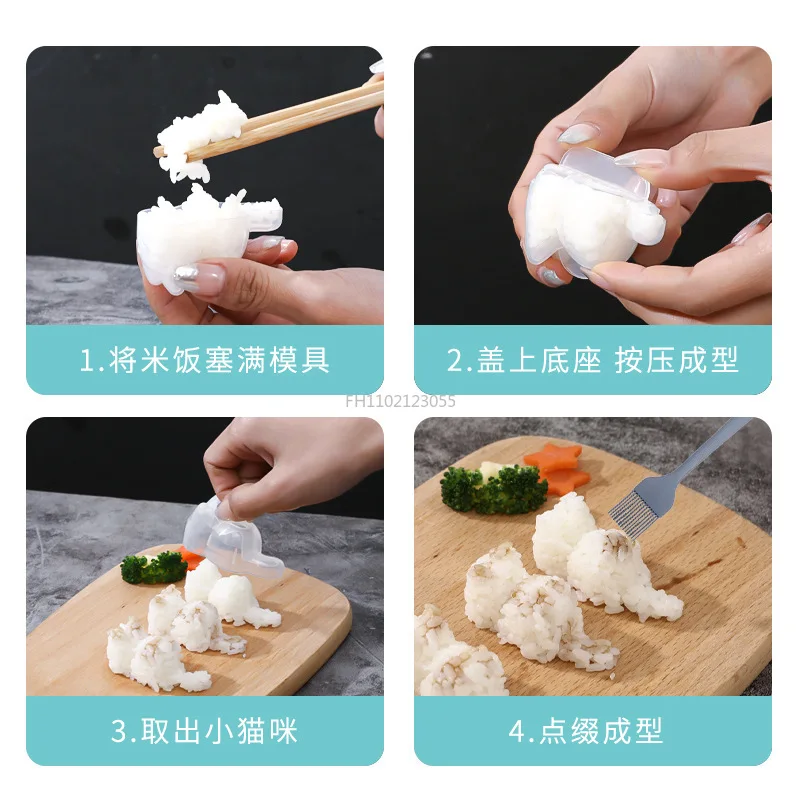 1.将米饭塞满模具

2.盖上底座 按压成型

FH1102123055

3.取出小猫咪

4.点缀成型