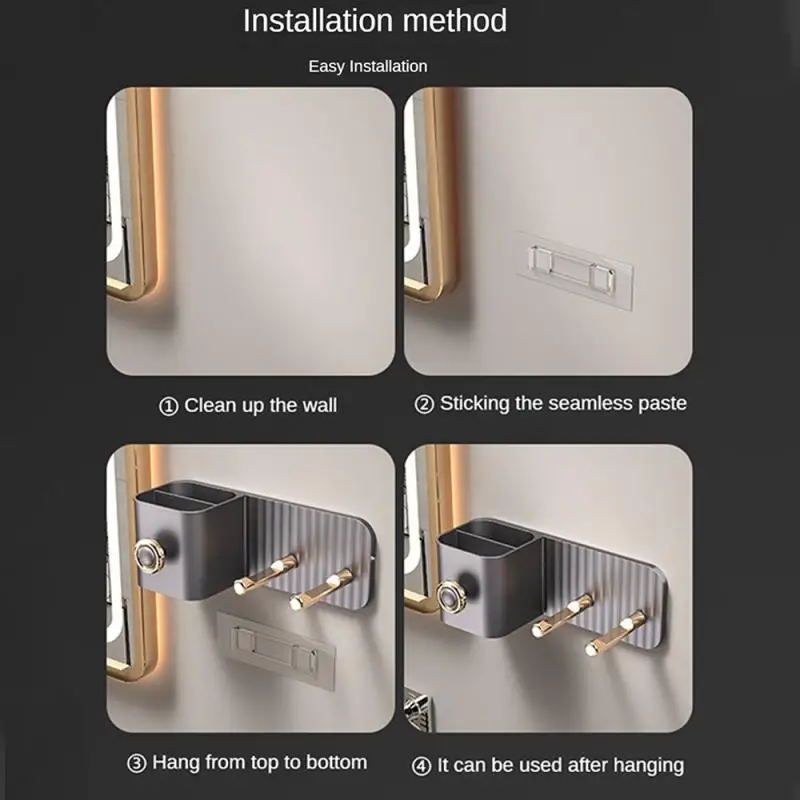 Installation method

Easy Installation

① Clean up the wall

② Sticking the seamless paste

③ Hang from top to bottom

④ It can be used after hanging