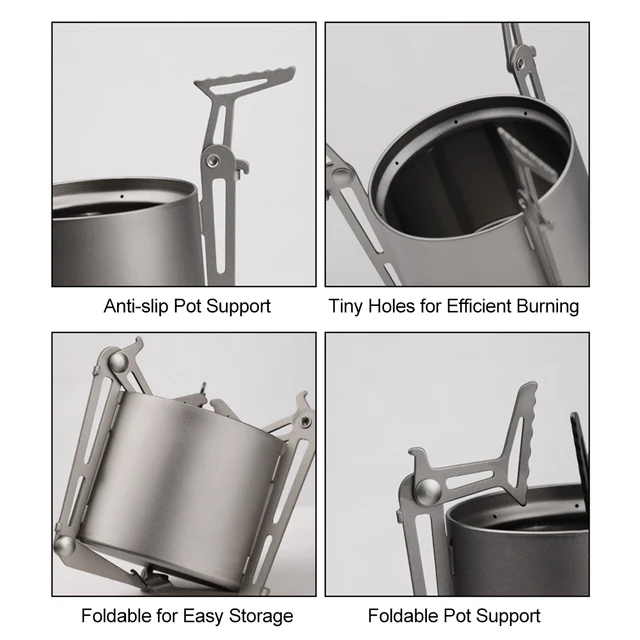 Anti-slip Pot Support

Tiny Holes for Efficient Burning

Foldable for Easy Storage

Foldable Pot Support