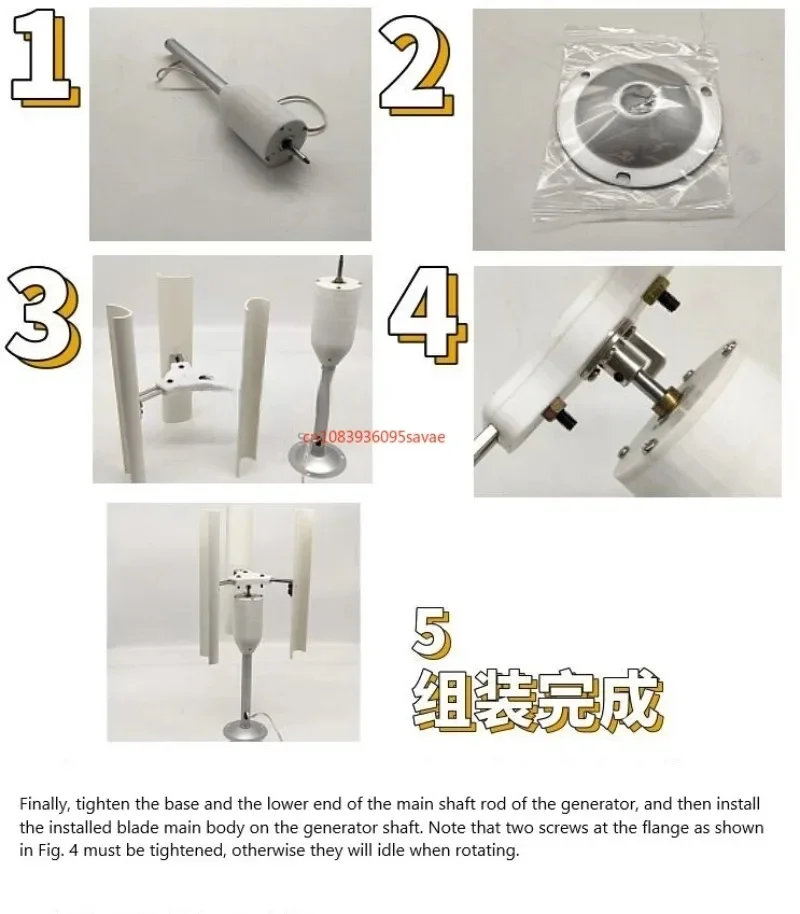 1

2

3

cn1083936095savae

4

5
组装完成

Finally, tighten the base and the lower end of the main shaft rod of the generator, and then install the installed blade main body on the generator shaft. Note that two screws at the flange as shown in Fig. 4 must be tightened, otherwise they will idle when rotating.