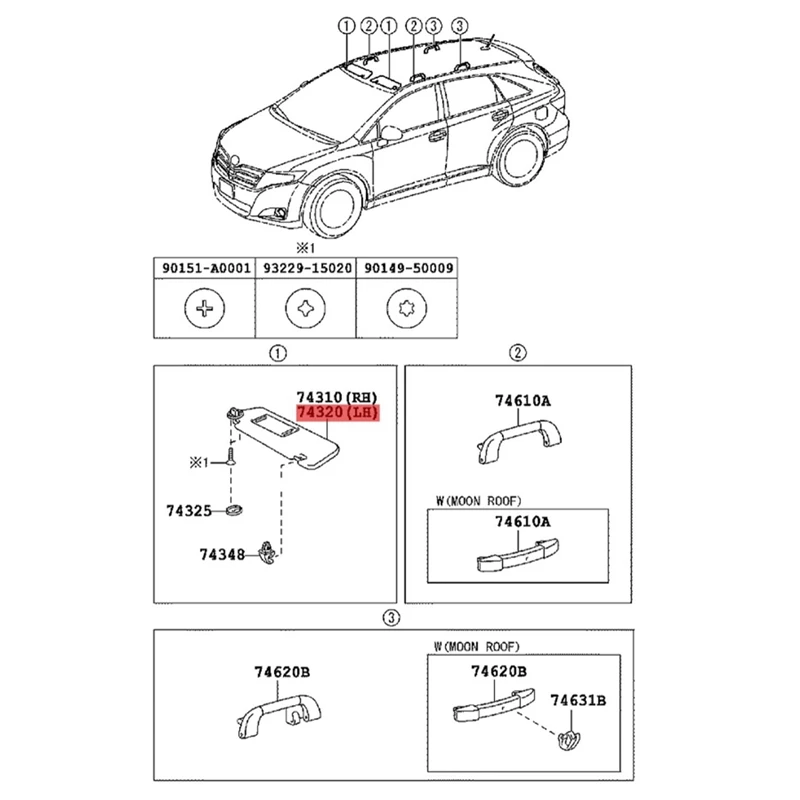 ① ② ① ② ③ ③

※1

| 90151-A0001 | 93229-15020 | 90149-50009 |
|---|---|---|
| | | |

①

74310(RH)
74320(LH)

※1

74325

74348

②

74610A

W(MOON ROOF)

74610A

③

74620B

W(MOON ROOF)

74620B

74631B