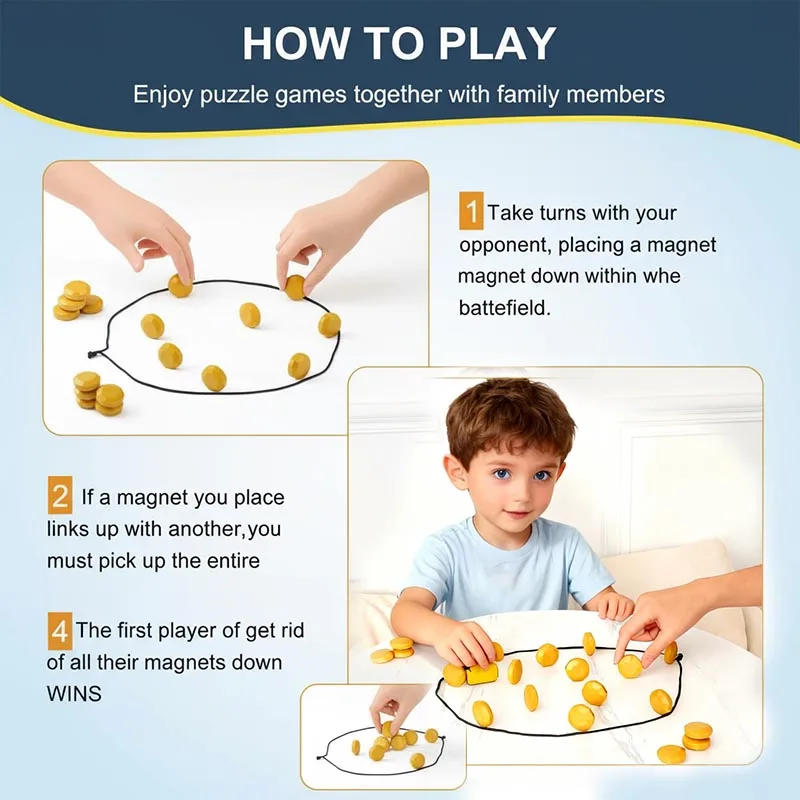 HOW TO PLAY

Enjoy puzzle games together with family members

1 Take turns with your opponent, placing a magnet magnet down within whe battefield.

2 If a magnet you place links up with another,you must pick up the entire

4 The first player of get rid of all their magnets down WINS