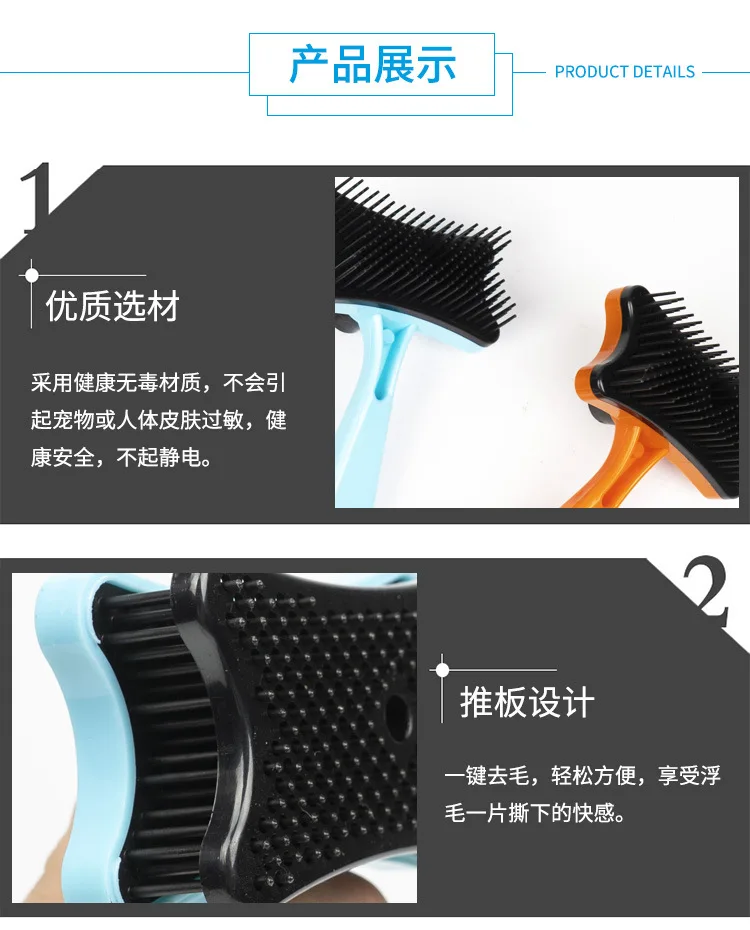 产品展示

PRODUCT DETAILS

1

优质选材

采用健康无毒材质，不会引起宠物或人体皮肤过敏，健康安全，不起静电。

2

推板设计

一键去毛，轻松方便，享受浮毛一片撕下的快感。