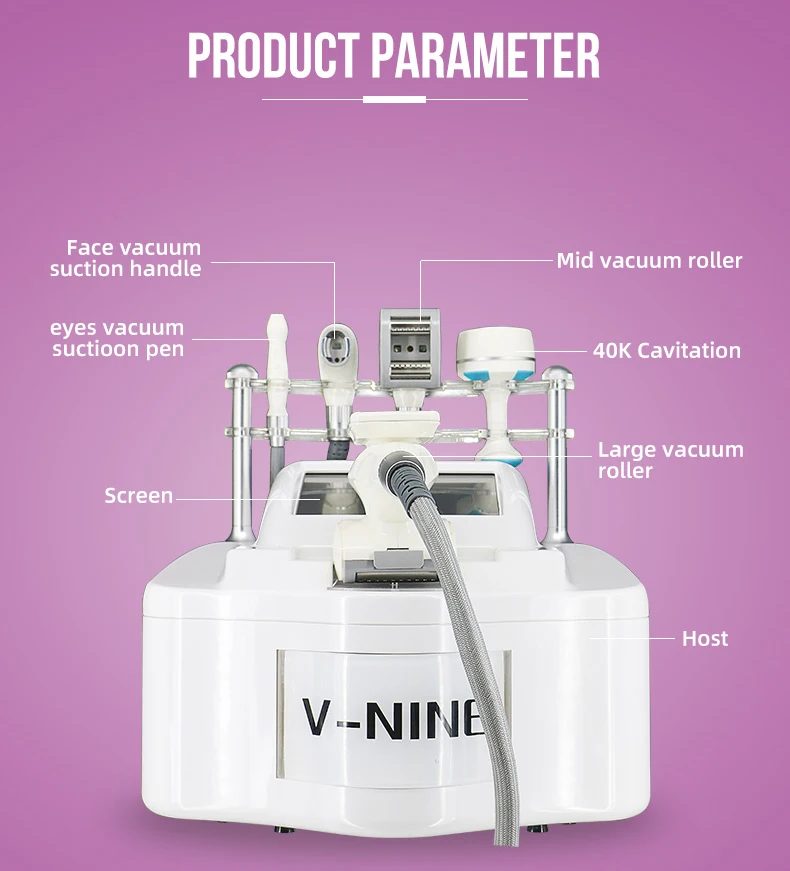 PRODUCT PARAMETER

Face vacuum suction handle

Mid vacuum roller

eyes vacuum suctioon pen

40K Cavitation

Large vacuum roller

Screen

Host

V-NINE