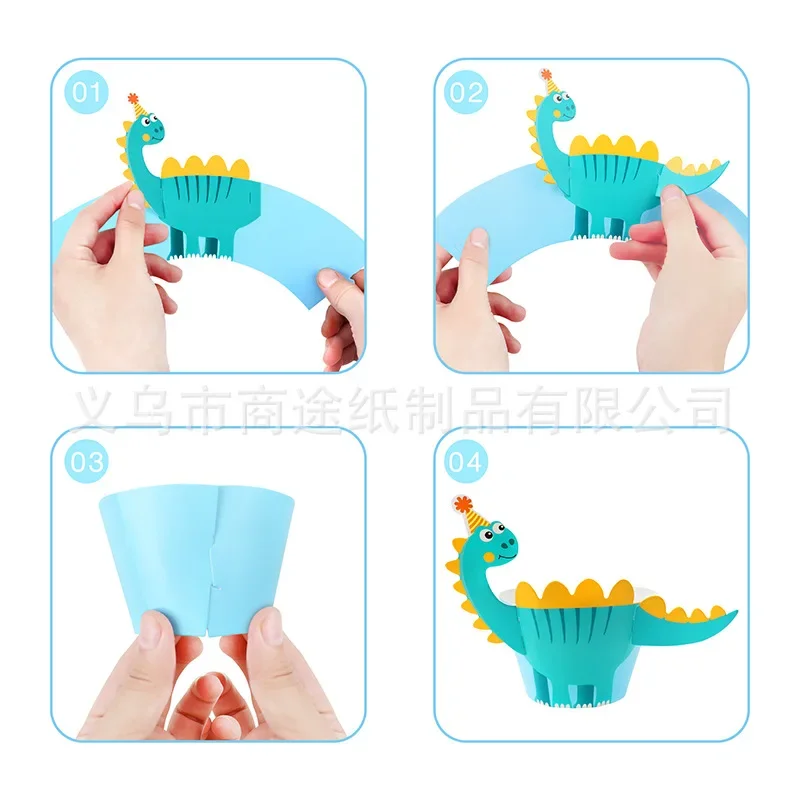 01

02

义乌市商途纸制品有限公司

03

04