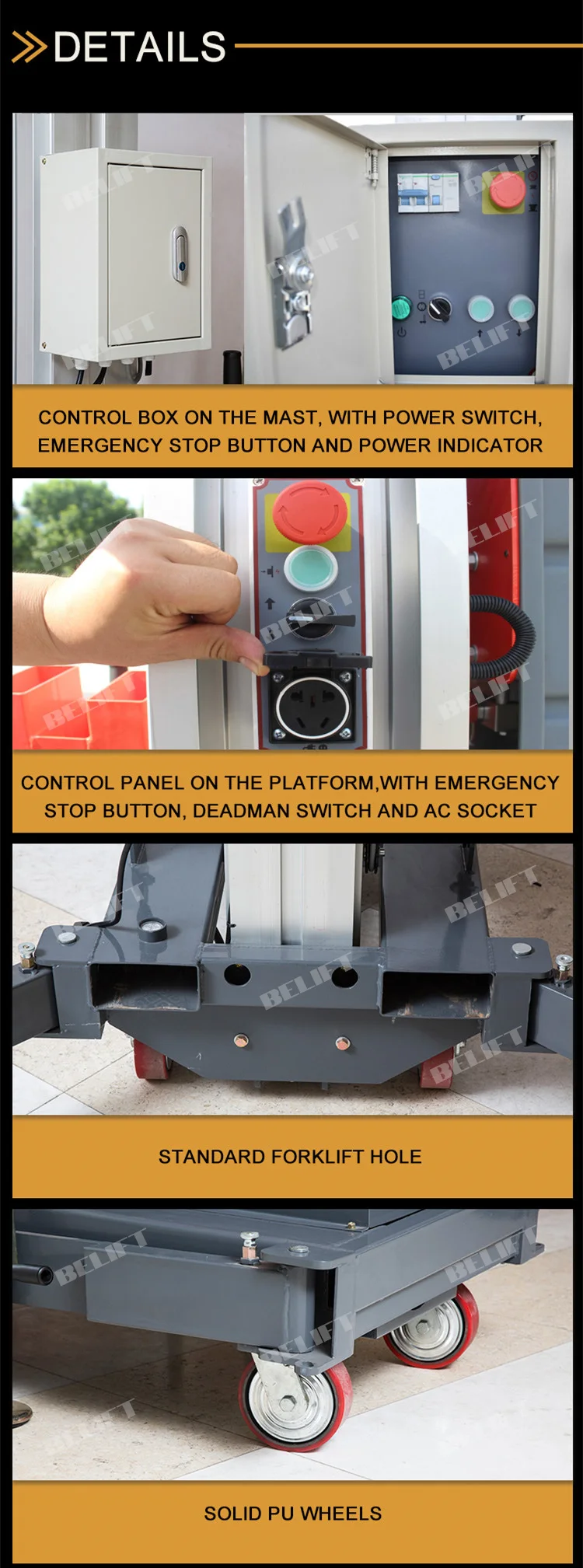 DETAILS

BELIFT

CONTROL BOX ON THE MAST, WITH POWER SWITCH, EMERGENCY STOP BUTTON AND POWER INDICATOR

BELIFT

CONTROL PANEL ON THE PLATFORM,WITH EMERGENCY STOP BUTTON, DEADMAN SWITCH AND AC SOCKET

BELIFT

STANDARD FORKLIFT HOLE

BELIFT

SOLID PU WHEELS