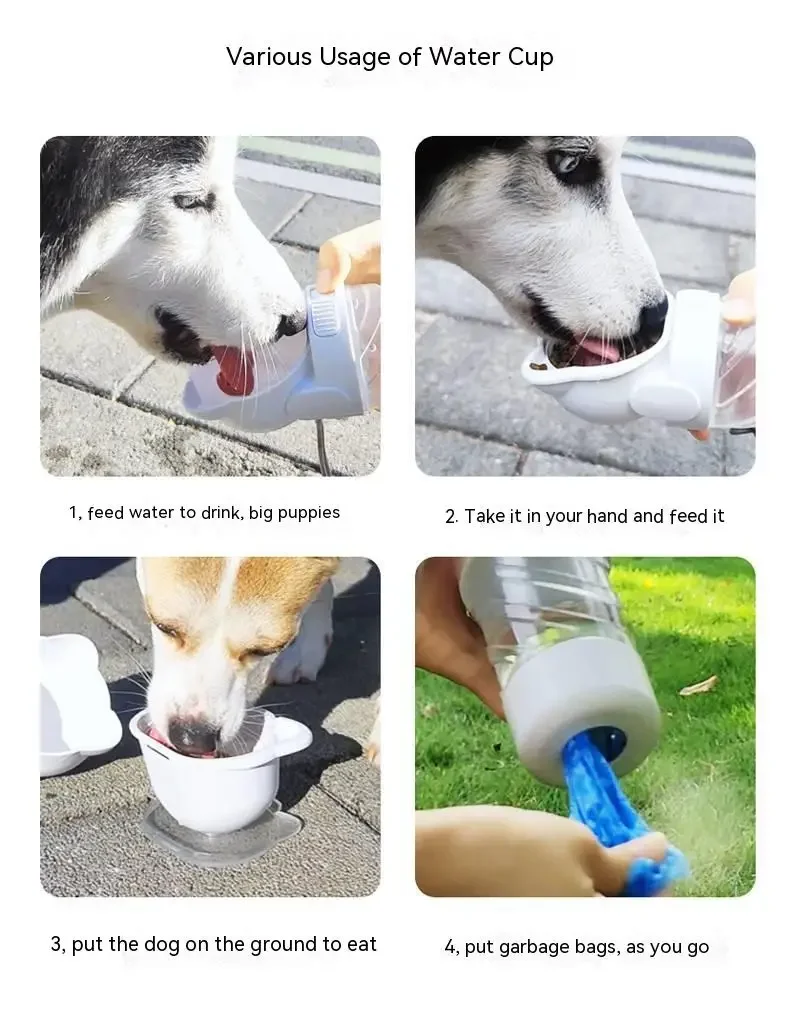 Various Usage of Water Cup

1, feed water to drink, big puppies

2. Take it in your hand and feed it

3, put the dog on the ground to eat

4, put garbage bags, as you go