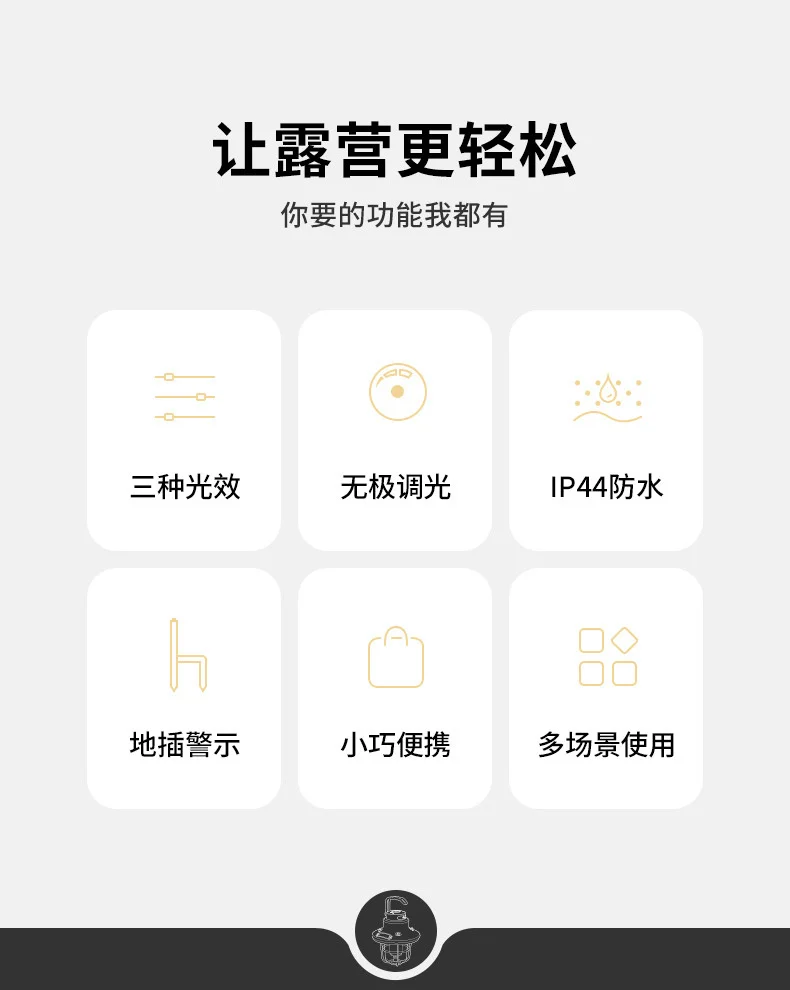 让露营更轻松

你要的功能我都有

三种光效

无极调光

IP44防水

地插警示

小巧便携

多场景使用