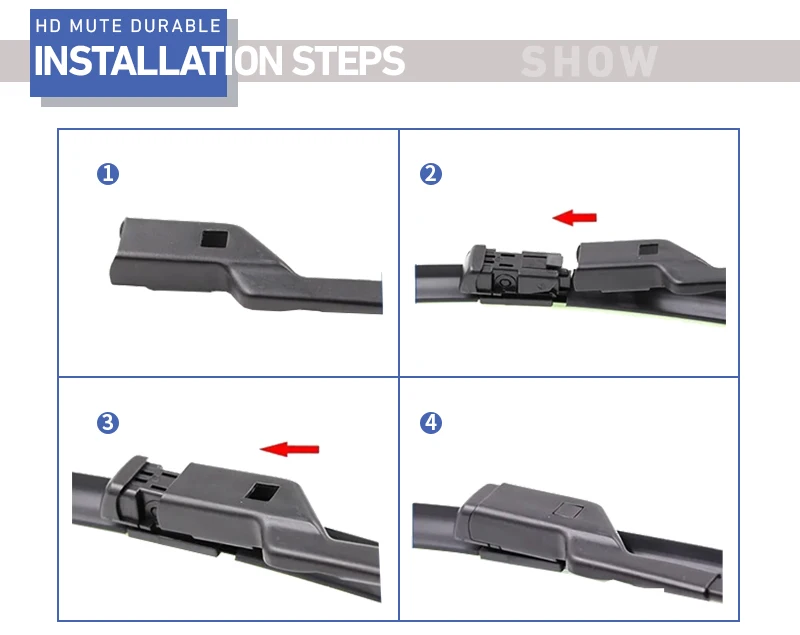 HD MUTE DURABLE
INSTALLATION STEPS SHOW

1

2

3

4