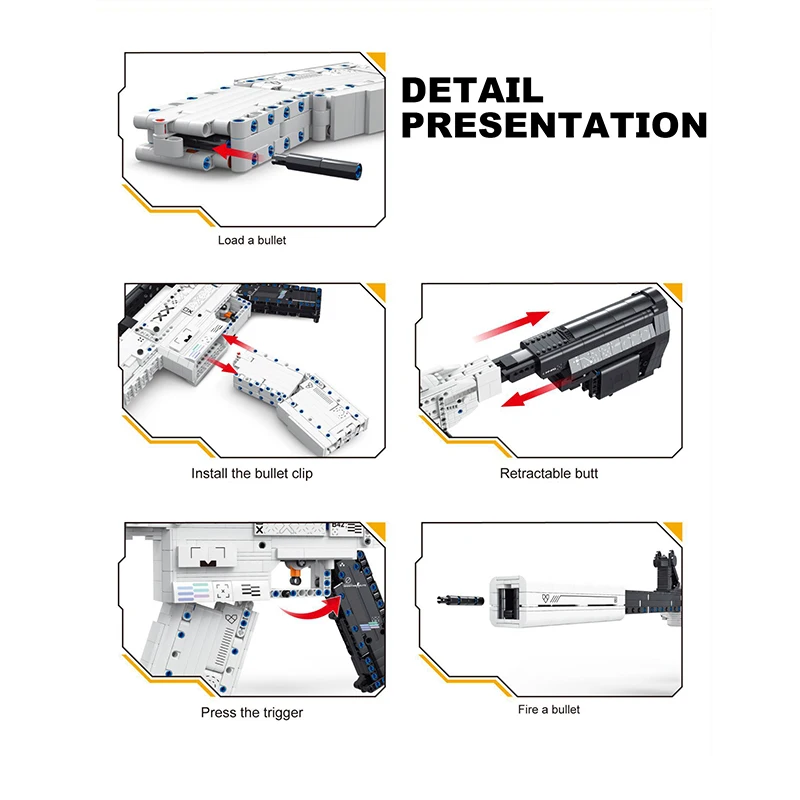 DETAIL PRESENTATION

Load a bullet

Install the bullet clip

Retractable butt

Press the trigger

Fire a bullet