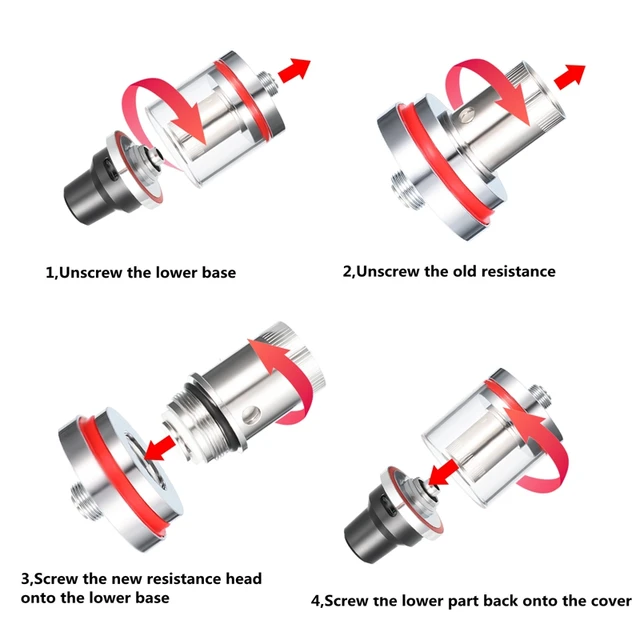 1,Unscrew the lower base

2,Unscrew the old resistance

3,Screw the new resistance head onto the lower base

4,Screw the lower part back onto the cover