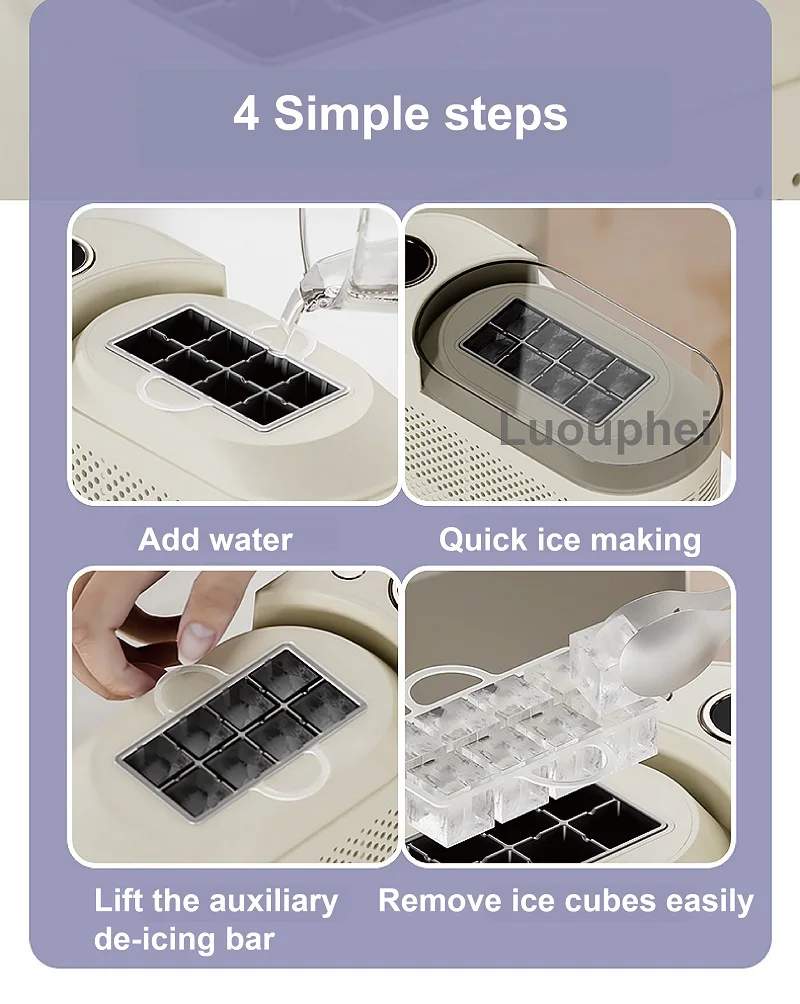 4 Simple steps

Luouphei

Add water

Quick ice making

Lift the auxiliary de-icing bar

Remove ice cubes easily