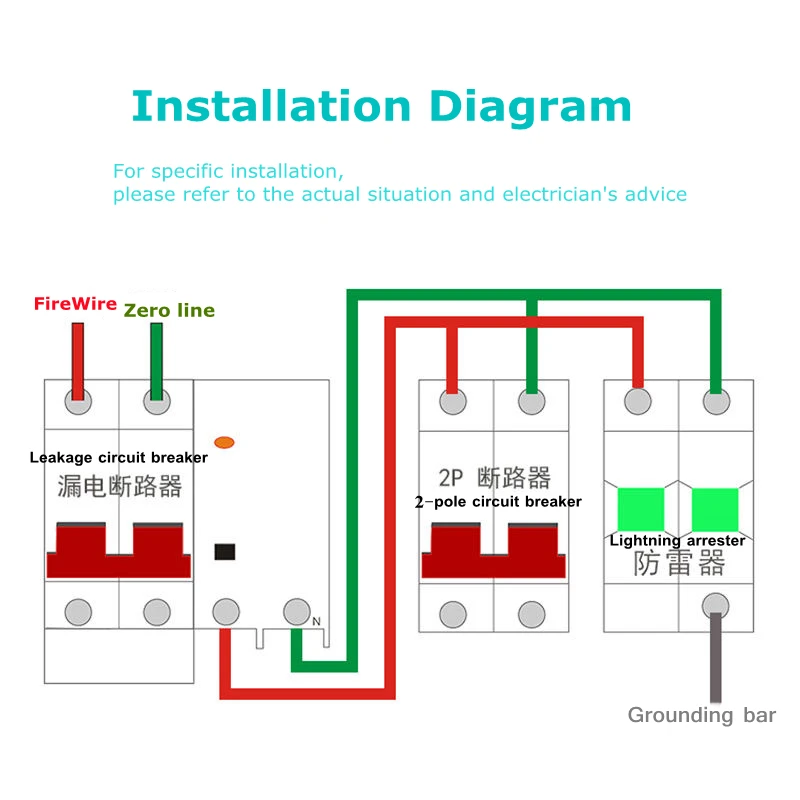 Installation Diagram

For specific installation,
please refer to the actual situation and electrician's advice

FireWire
Zero line

Leakage circuit breaker
漏电断路器

N

2P 断路器
2-pole circuit breaker

Lightning arrester
防雷器

Grounding bar