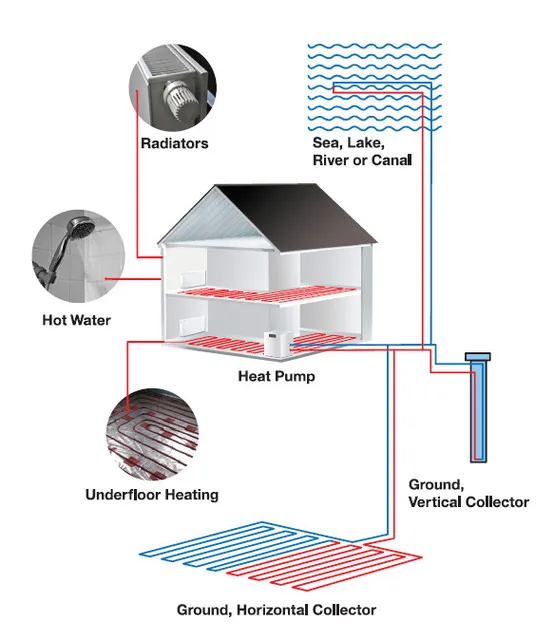 Radiators

Sea, Lake, River or Canal

Hot Water

Heat Pump

Underfloor Heating

Ground, Vertical Collector

Ground, Horizontal Collector