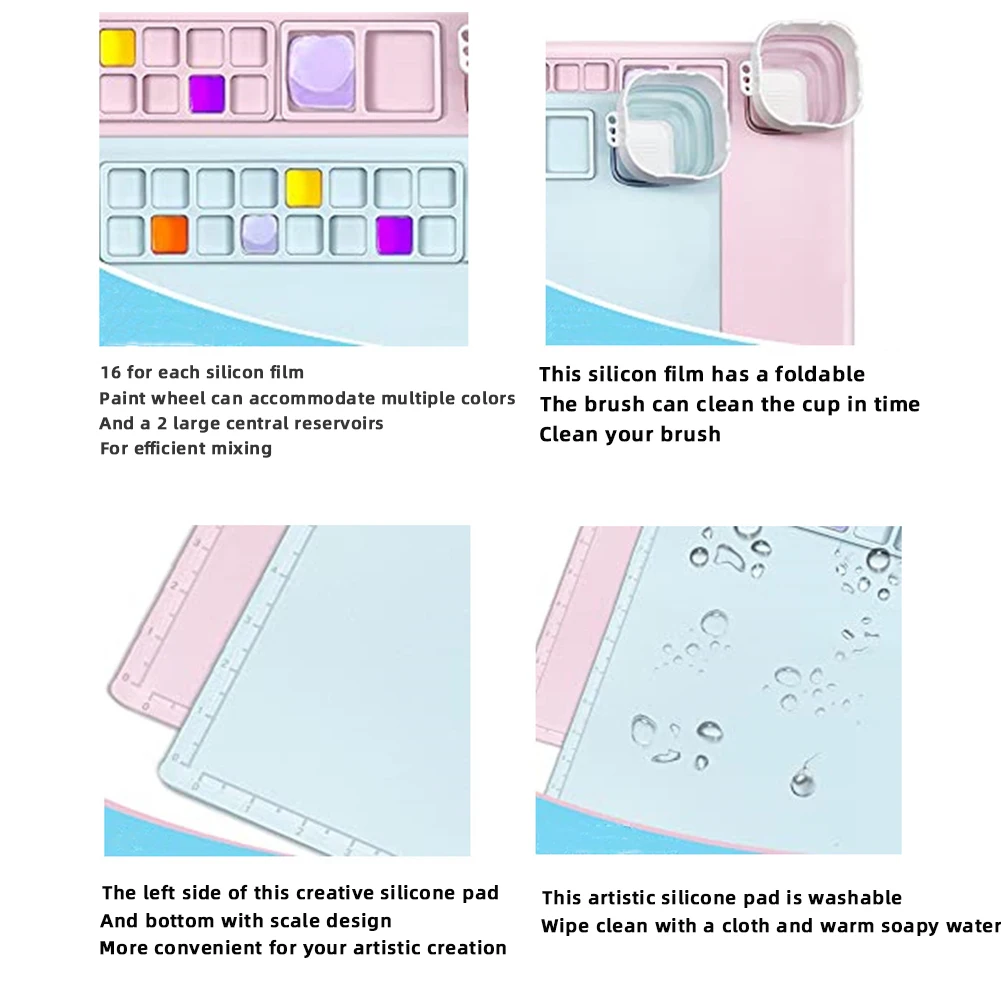 16 for each silicon film
Paint wheel can accommodate multiple colors
And a 2 large central reservoirs
For efficient mixing

This silicon film has a foldable
The brush can clean the cup in time
Clean your brush

The left side of this creative silicone pad
And bottom with scale design
More convenient for your artistic creation

This artistic silicone pad is washable
Wipe clean with a cloth and warm soapy water