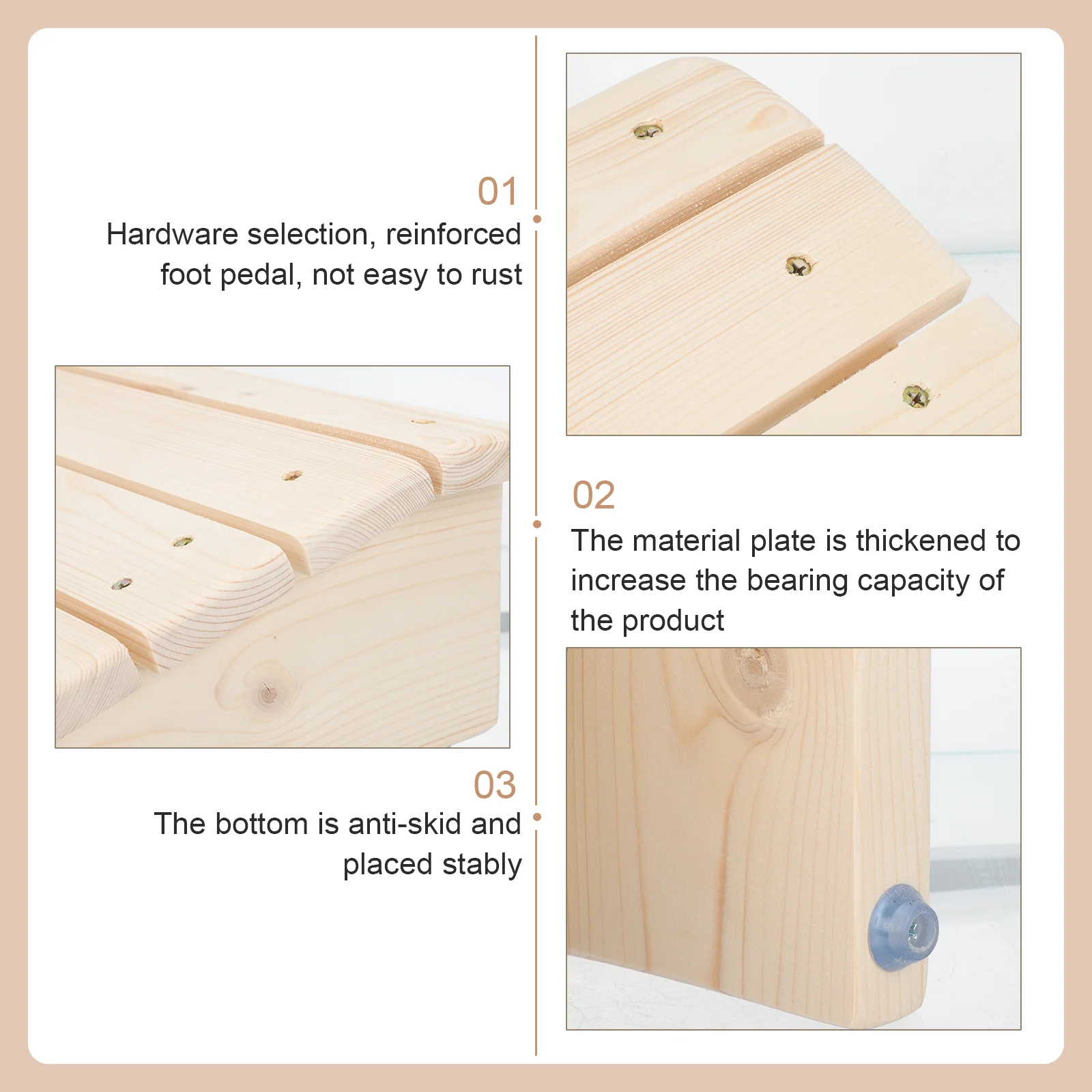 01
Hardware selection, reinforced foot pedal, not easy to rust

02
The material plate is thickened to increase the bearing capacity of the product

03
The bottom is anti-skid and placed stably