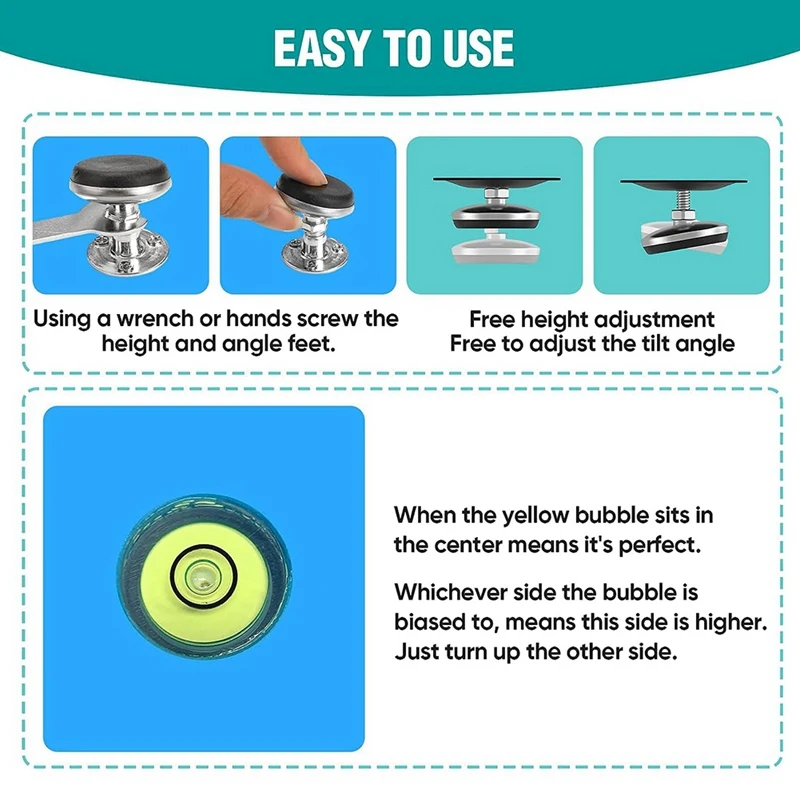 EASY TO USE

Using a wrench or hands screw the height and angle feet.

Free height adjustment
Free to adjust the tilt angle

When the yellow bubble sits in the center means it's perfect.

Whichever side the bubble is biased to, means this side is higher. Just turn up the other side.