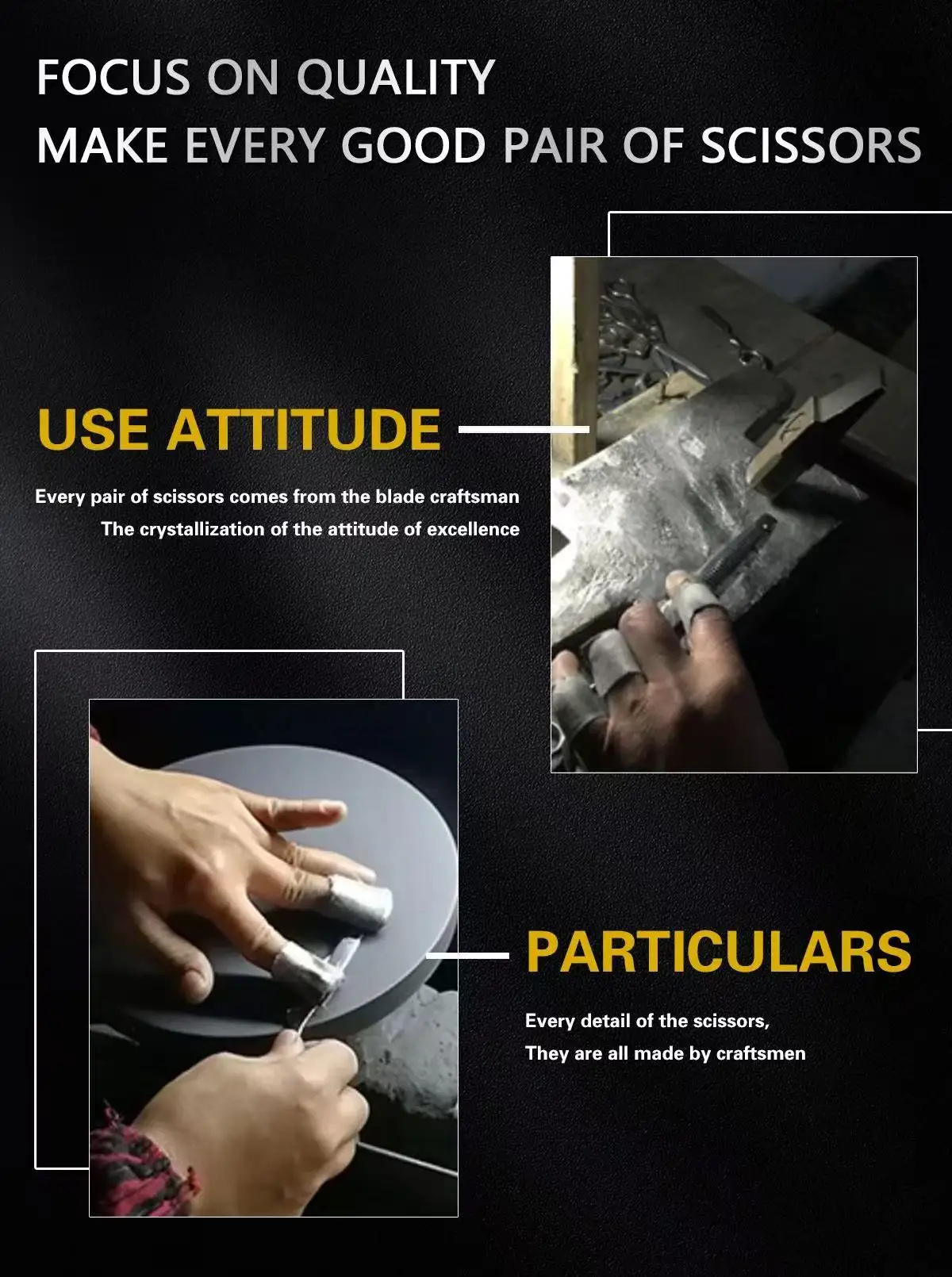 FOCUS ON QUALITY
MAKE EVERY GOOD PAIR OF SCISSORS

USE ATTITUDE

Every pair of scissors comes from the blade craftsman
The crystallization of the attitude of excellence

PARTICULARS

Every detail of the scissors,
They are all made by craftsmen