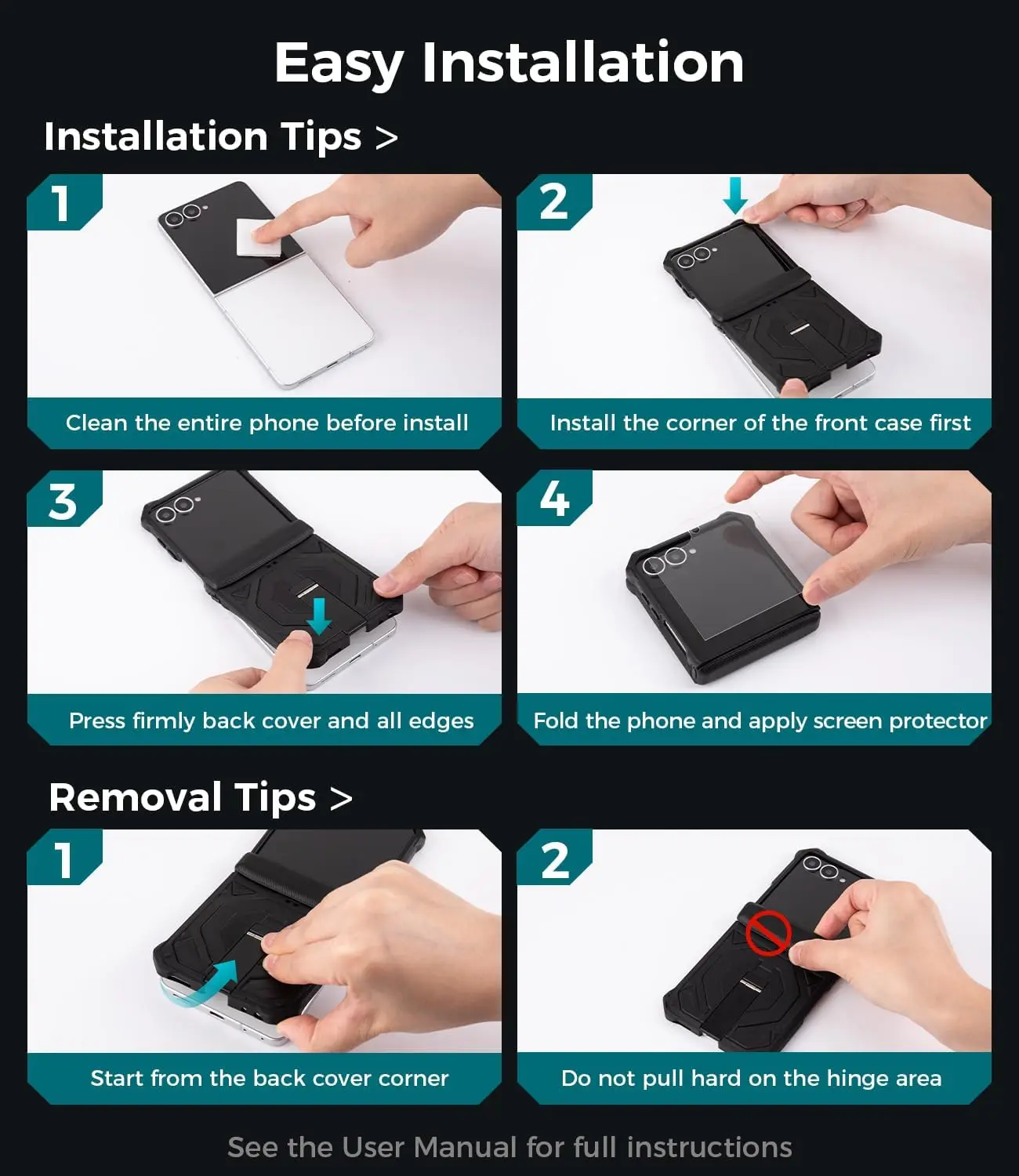 Easy Installation

Installation Tips >

1

Clean the entire phone before install

2

Install the corner of the front case first

3

Press firmly back cover and all edges

4

Fold the phone and apply screen protector

Removal Tips >

1

Start from the back cover corner

2

Do not pull hard on the hinge area

See the User Manual for full instructions