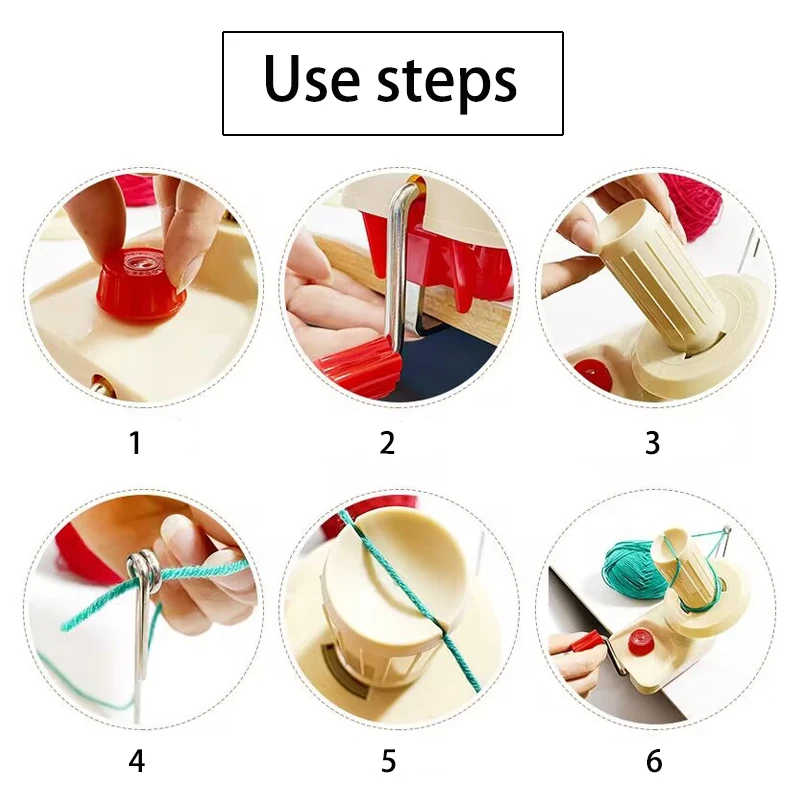 Use steps

1

2

3

4

5

6