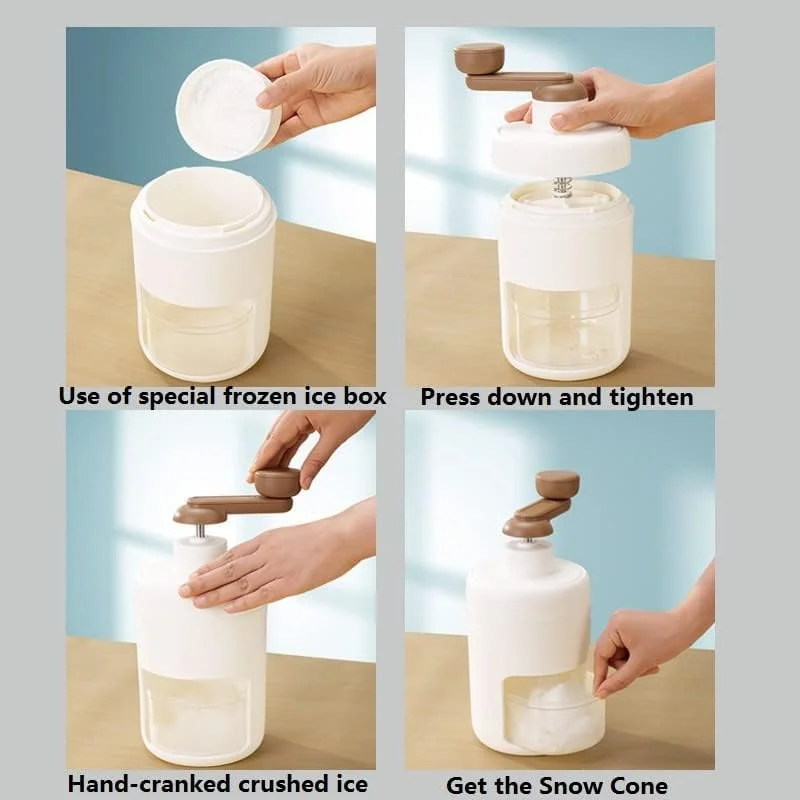 Use of special frozen ice box

Press down and tighten

Hand-cranked crushed ice

Get the Snow Cone