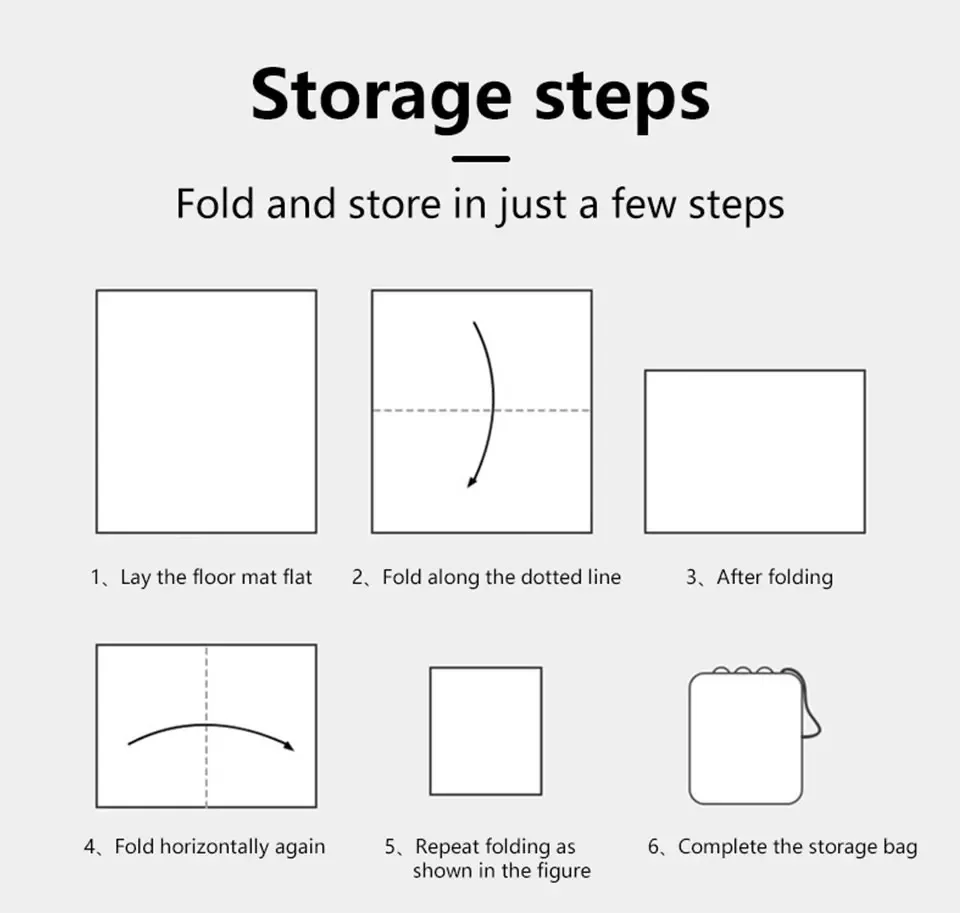 Storage steps

Fold and store in just a few steps

1、Lay the floor mat flat

2、Fold along the dotted line

3、After folding

4、Fold horizontally again

5、Repeat folding as shown in the figure

6、Complete the storage bag