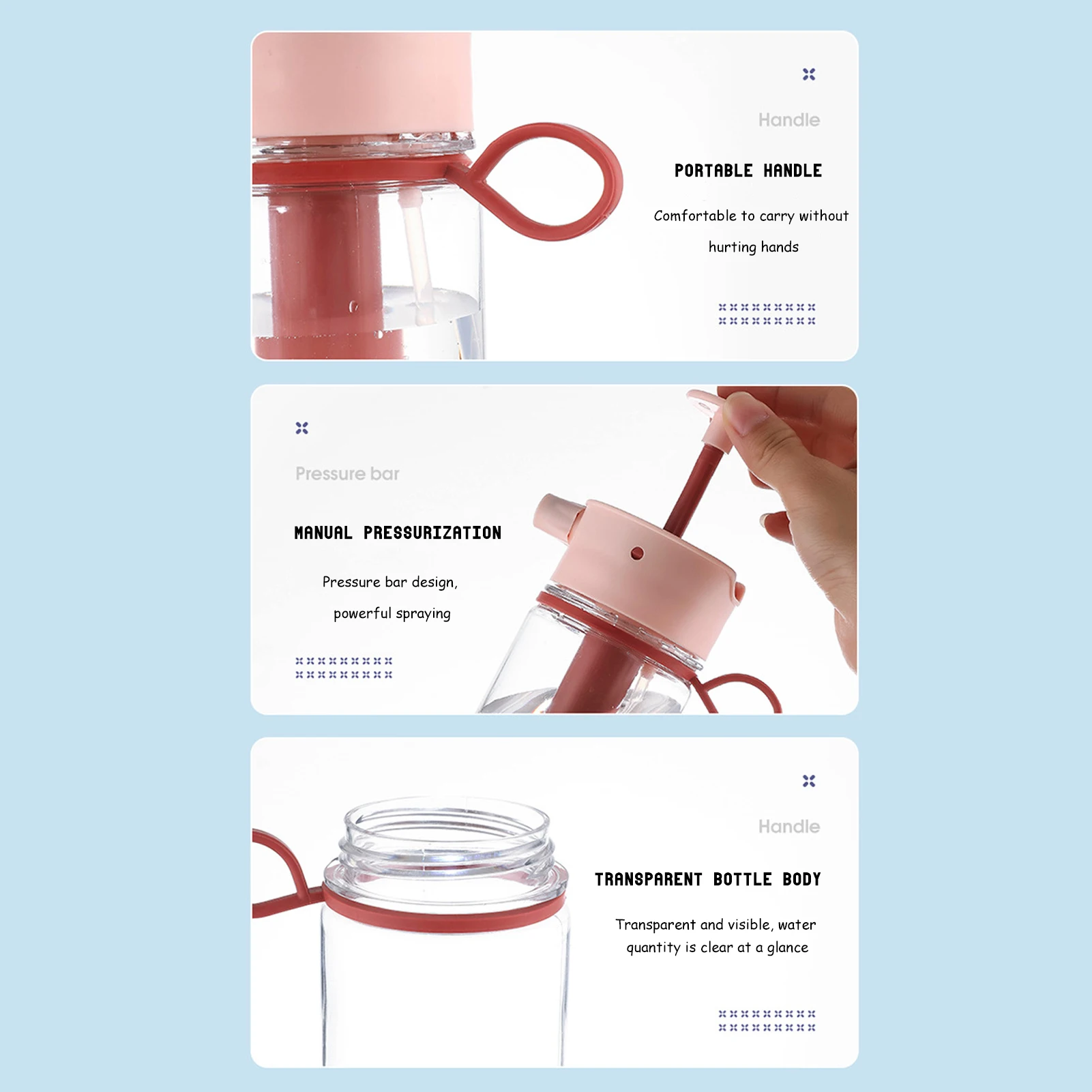 Handle

PORTABLE HANDLE

Comfortable to carry without hurting hands

Pressure bar

MANUAL PRESSURIZATION

Pressure bar design, powerful spraying

Handle

TRANSPARENT BOTTLE BODY

Transparent and visible, water quantity is clear at a glance