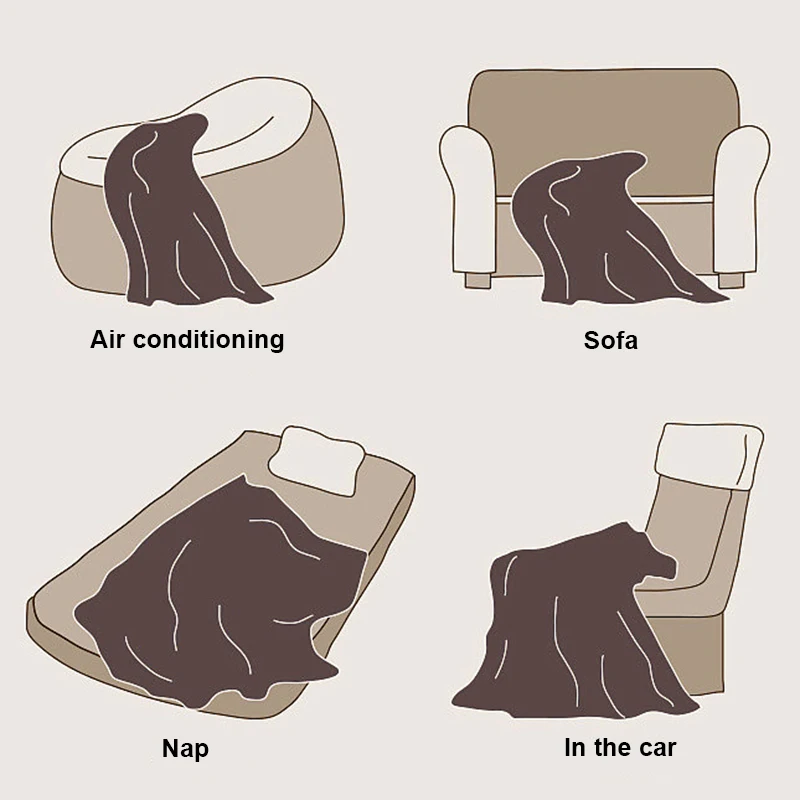 Air conditioning

Sofa

Nap

In the car