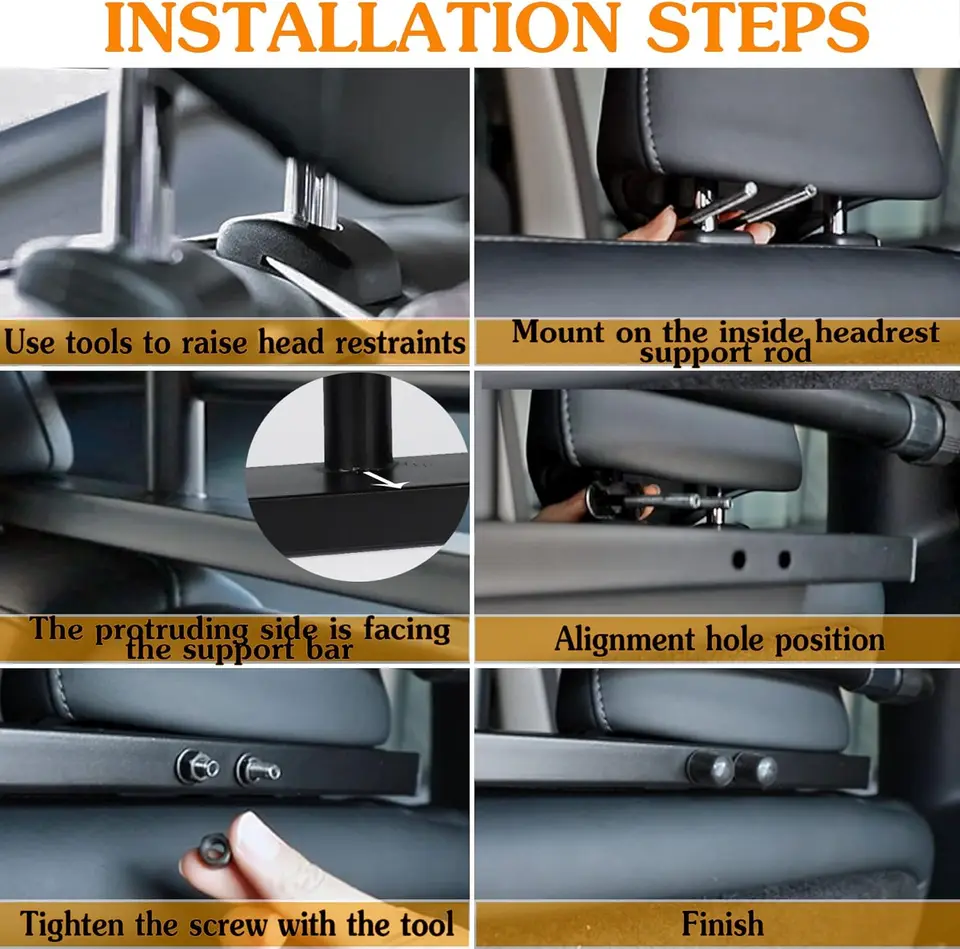 INSTALLATION STEPS

Use tools to raise head restraints

Mount on the inside headrest support rod

The protruding side is facing the support bar

Alignment hole position

Tighten the screw with the tool

Finish