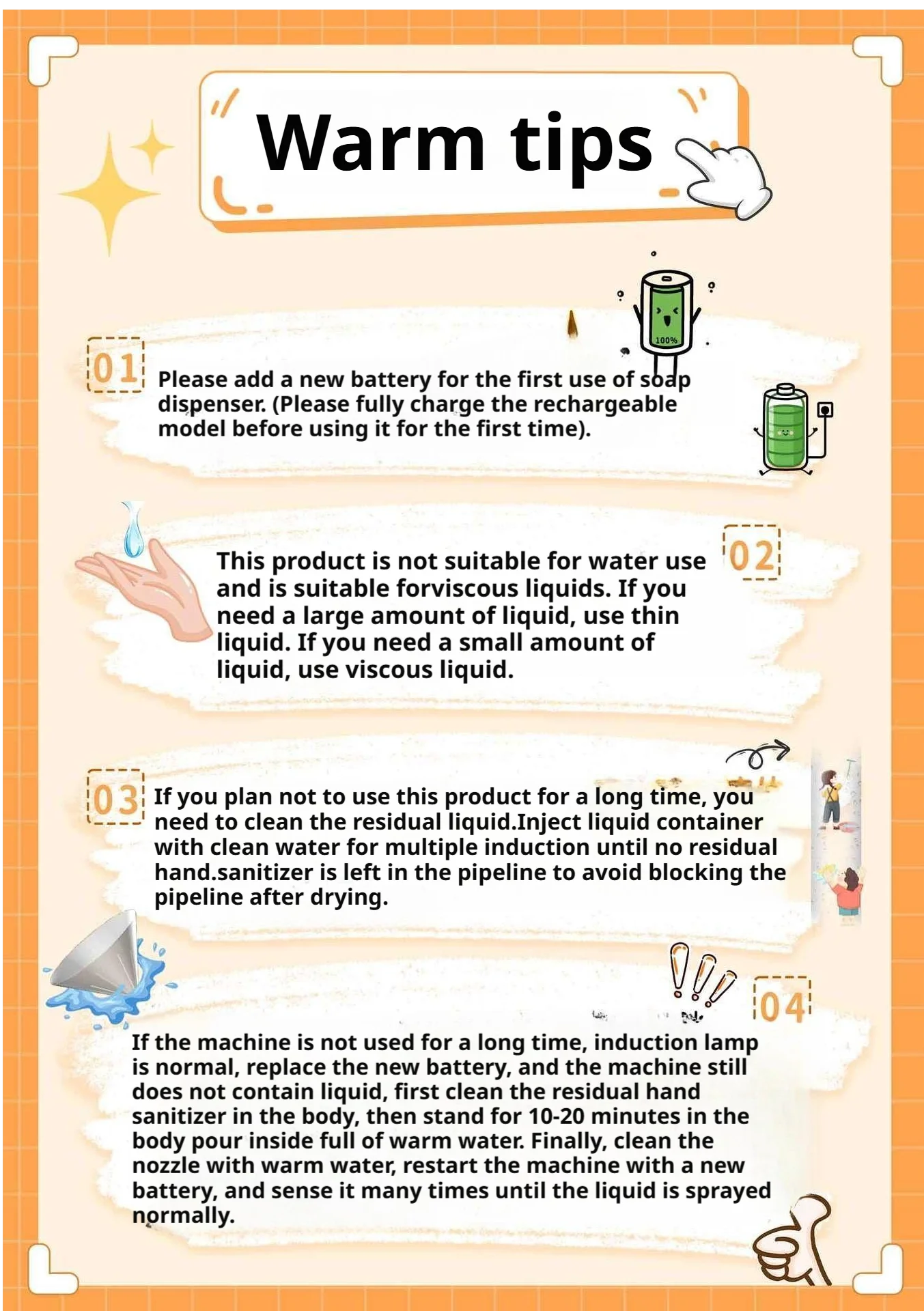 Warm tips

100%

01 Please add a new battery for the first use of soap dispenser. (Please fully charge the rechargeable model before using it for the first time).

02 This product is not suitable for water use and is suitable forviscous liquids. If you need a large amount of liquid, use thin liquid. If you need a small amount of liquid, use viscous liquid.

03 If you plan not to use this product for a long time, you need to clean the residual liquid.Inject liquid container with clean water for multiple induction until no residual hand.sanitizer is left in the pipeline to avoid blocking the pipeline after drying.

04 If the machine is not used for a long time, induction lamp is normal, replace the new battery, and the machine still does not contain liquid, first clean the residual hand sanitizer in the body, then stand for 10-20 minutes in the body pour inside full of warm water. Finally, clean the nozzle with warm water, restart the machine with a new battery, and sense it many times until the liquid is sprayed normally.