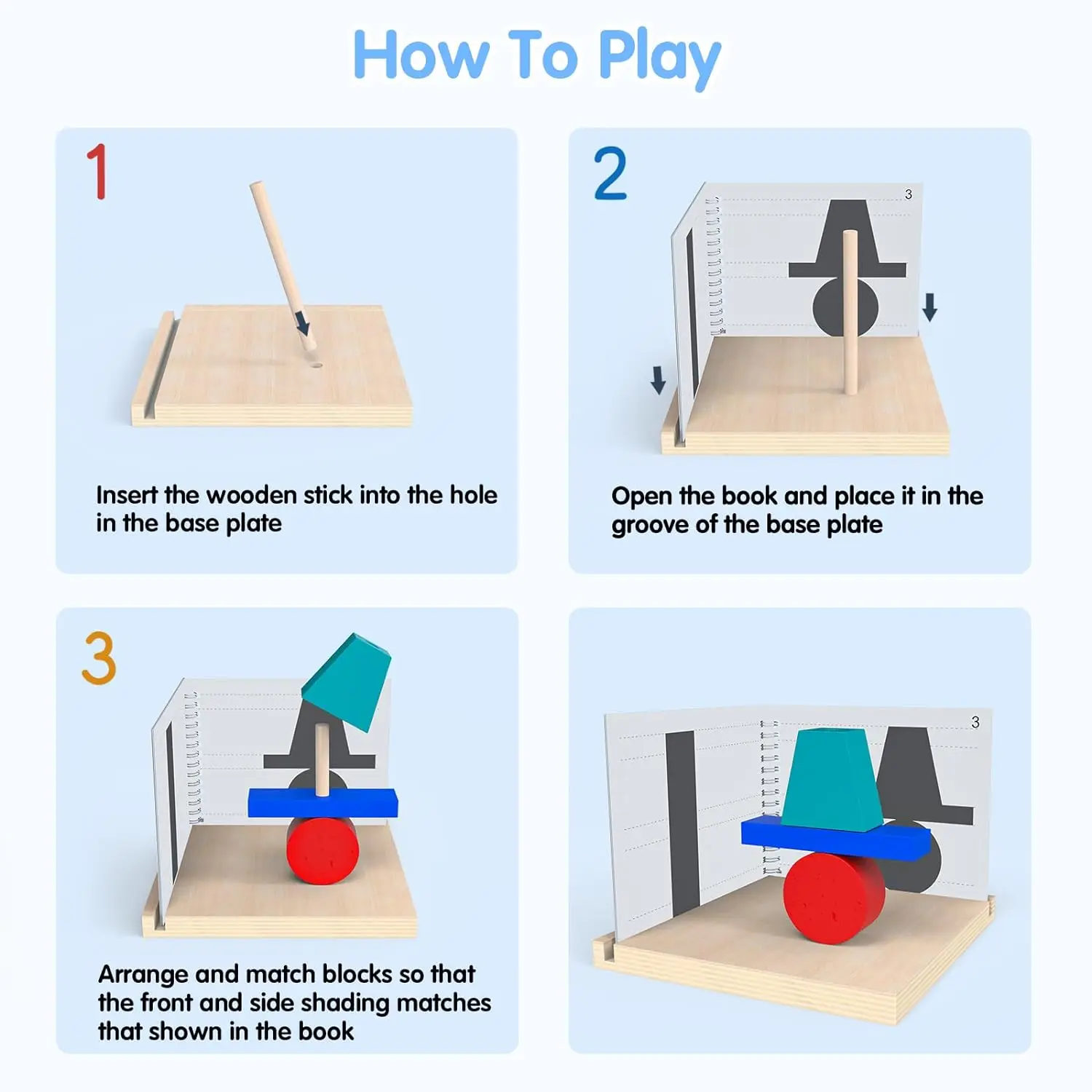 How To Play

1

Insert the wooden stick into the hole in the base plate

2

3

Open the book and place it in the groove of the base plate

3

Arrange and match blocks so that the front and side shading matches that shown in the book

3