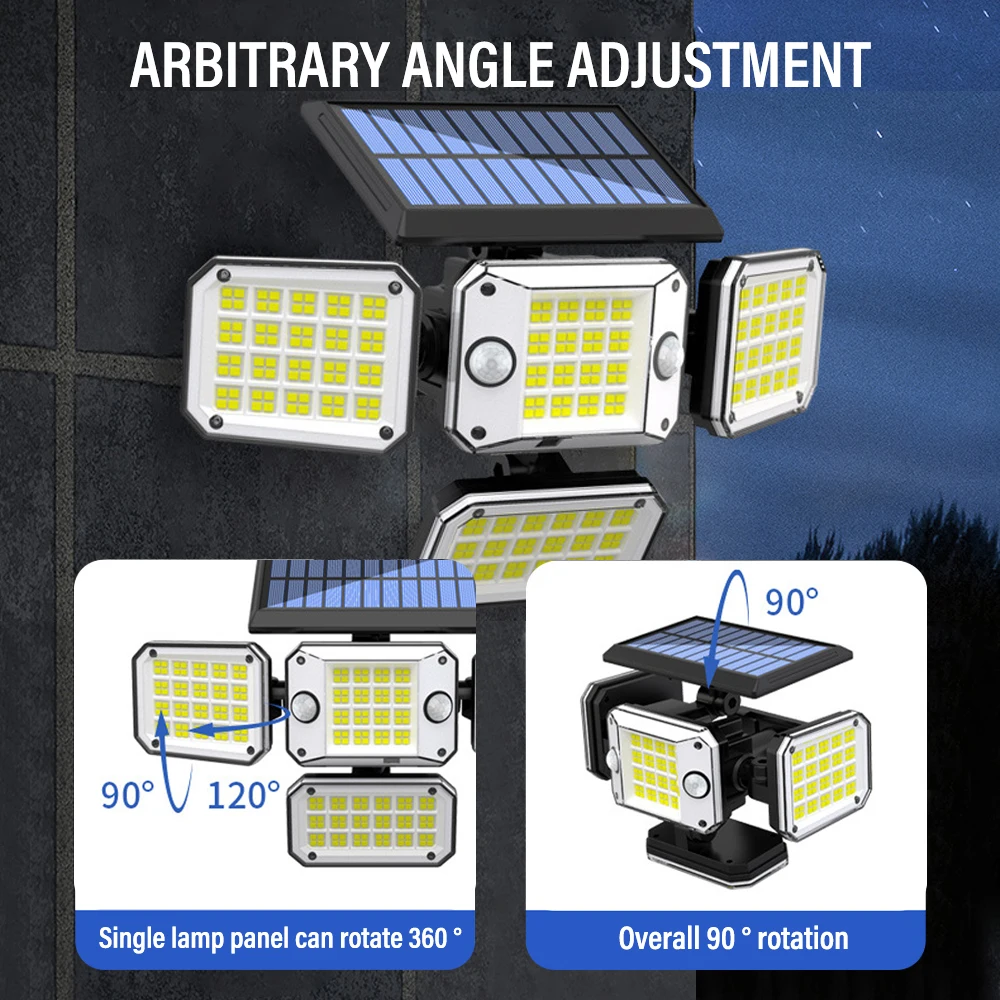 ARBITRARY ANGLE ADJUSTMENT

90°

120°

Single lamp panel can rotate 360 °

90°

Overall 90 ° rotation