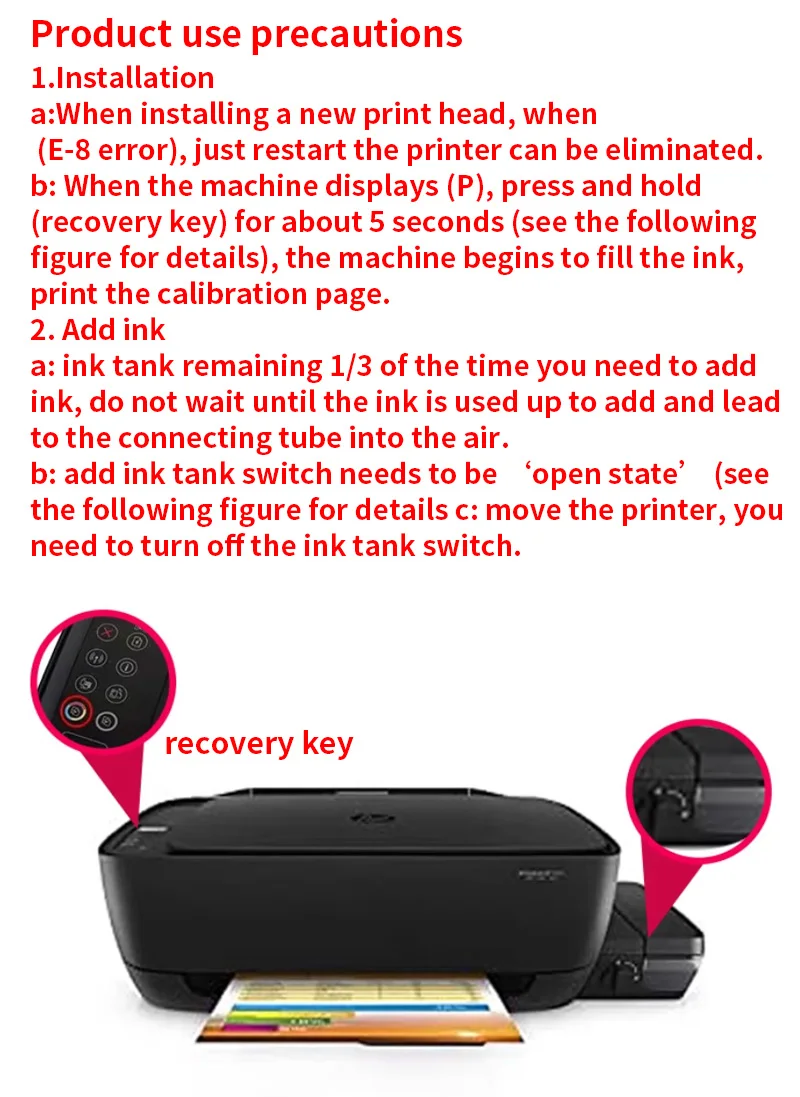 Product use precautions
1.Installation
a:When installing a new print head, when (E-8 error), just restart the printer can be eliminated.
b: When the machine displays (P), press and hold (recovery key) for about 5 seconds (see the following figure for details), the machine begins to fill the ink, print the calibration page.
2. Add ink
a: ink tank remaining 1/3 of the time you need to add ink, do not wait until the ink is used up to add and lead to the connecting tube into the air.
b: add ink tank switch needs to be ‘open state’ (see the following figure for details c: move the printer, you need to turn off the ink tank switch.

recovery key