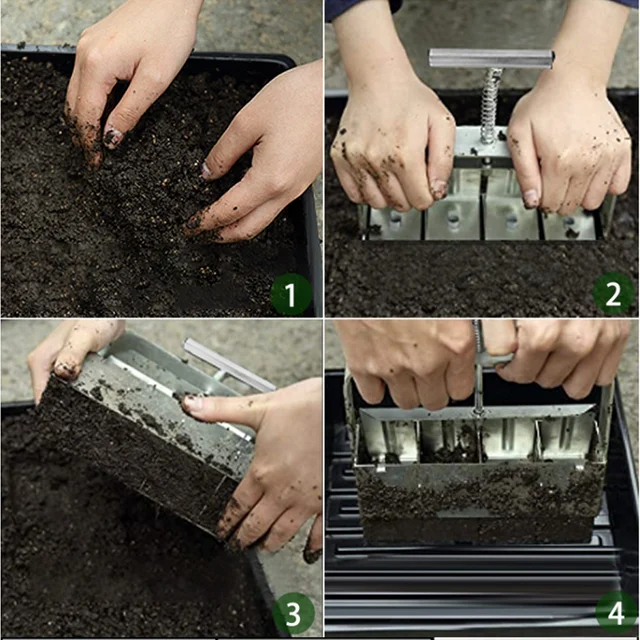 1
2
3
4