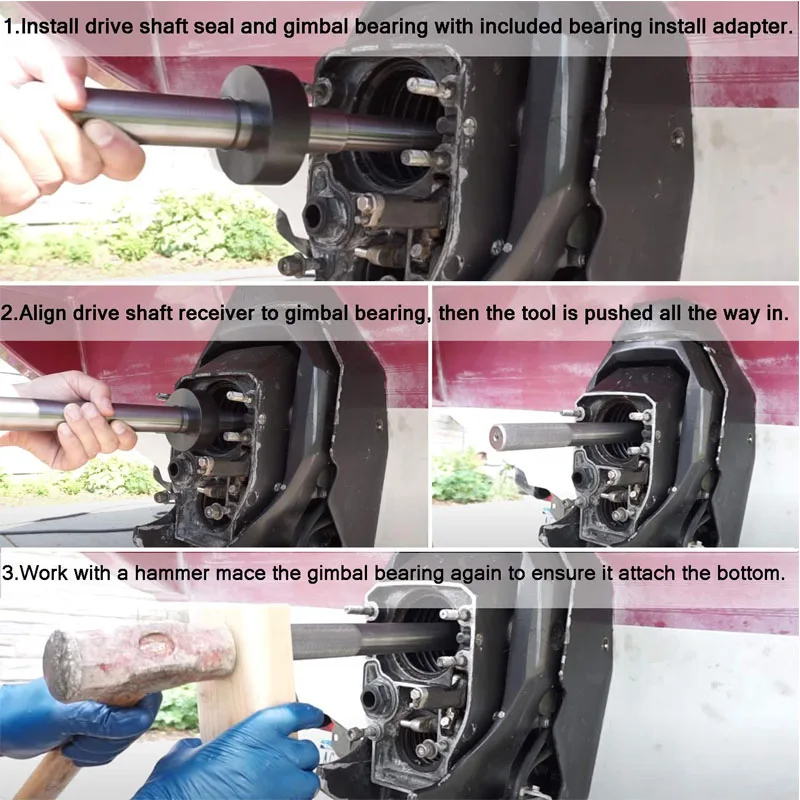 1.Install drive shaft seal and gimbal bearing with included bearing install adapter.

2.Align drive shaft receiver to gimbal bearing, then the tool is pushed all the way in.

3.Work with a hammer mace the gimbal bearing again to ensure it attach the bottom.