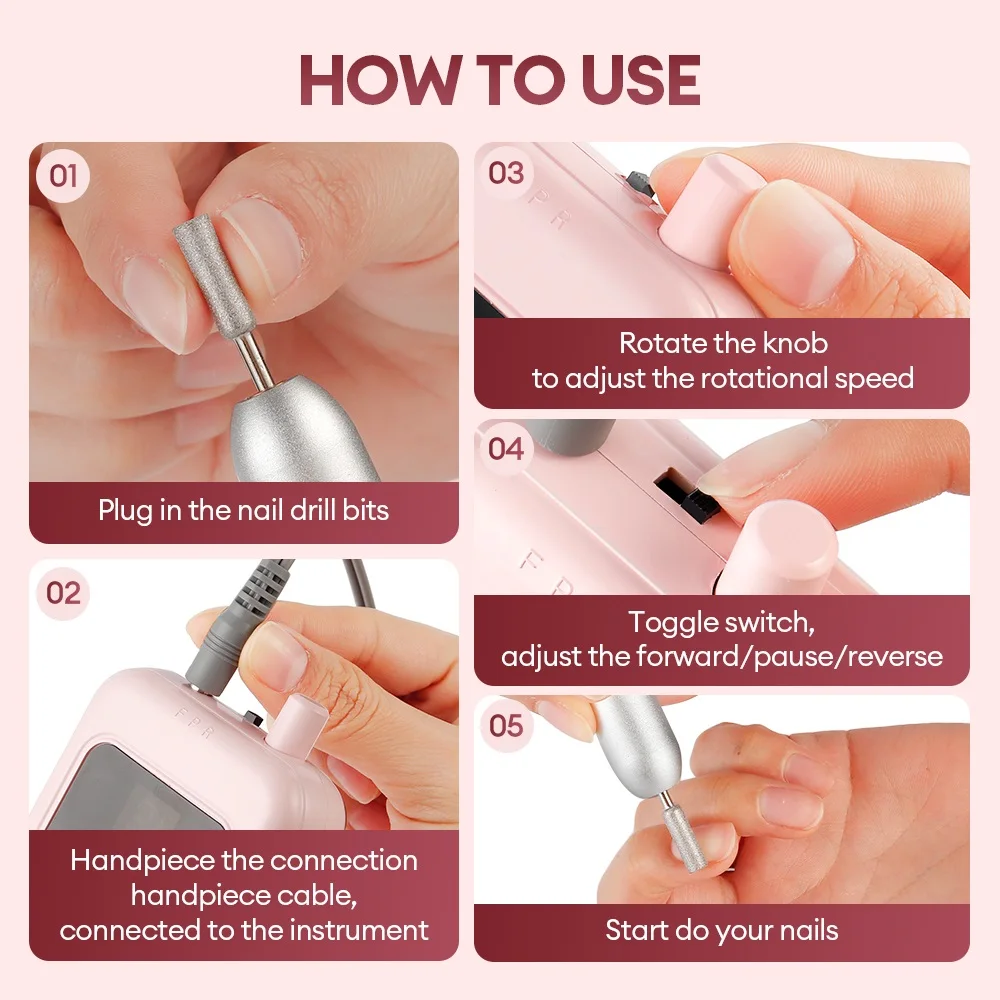 HOW TO USE

01

Plug in the nail drill bits

02

F P R

Handpiece the connection handpiece cable, connected to the instrument

03

F P R

Rotate the knob to adjust the rotational speed

04

F P

Toggle switch, adjust the forward/pause/reverse

05

Start do your nails