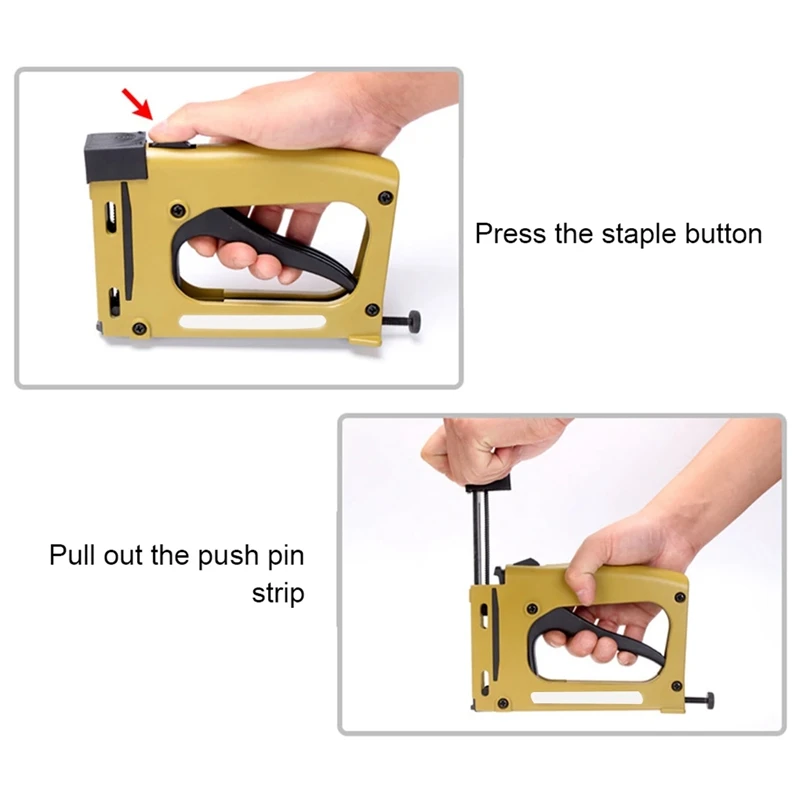 Press the staple button

Pull out the push pin strip