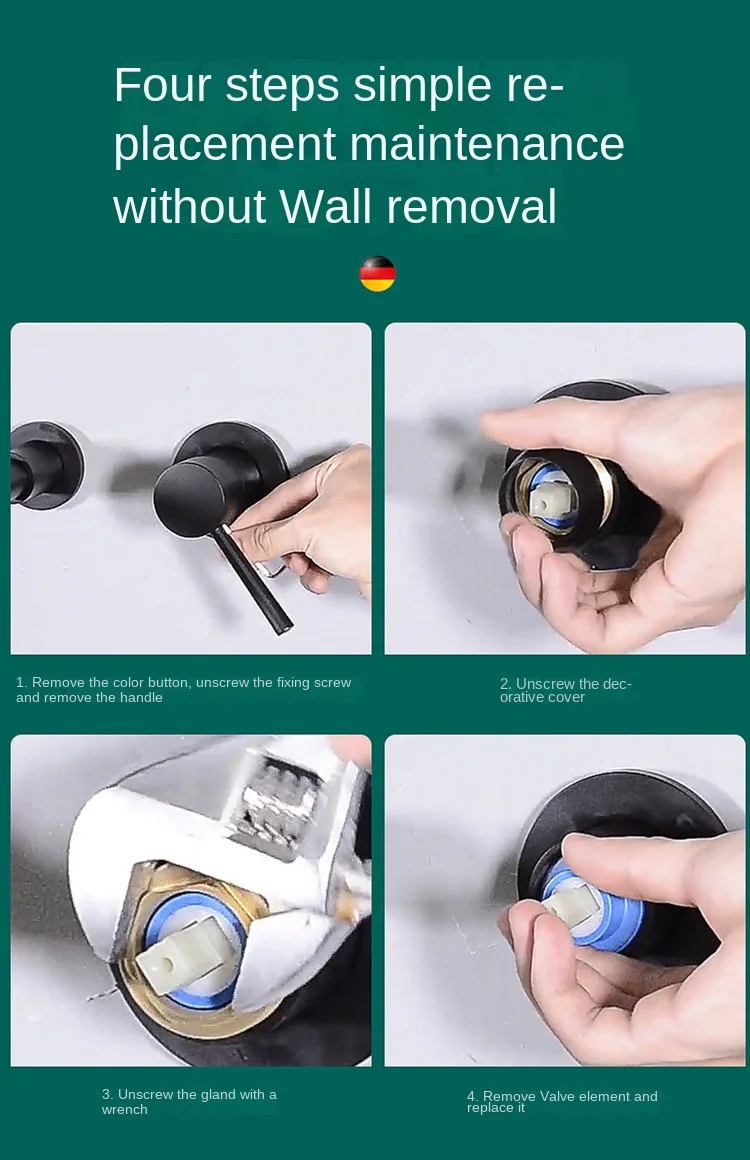 Four steps simple replacement maintenance without Wall removal

1. Remove the color button, unscrew the fixing screw and remove the handle

2. Unscrew the decorative cover

3. Unscrew the gland with a wrench

4. Remove Valve element and replace it