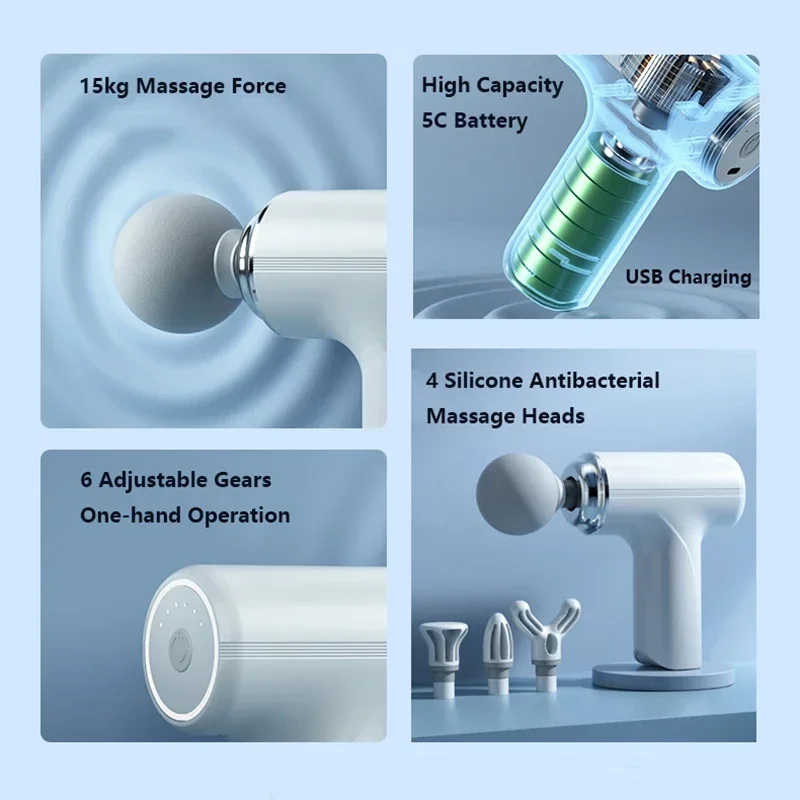 15kg Massage Force

High Capacity
5C Battery

USB Charging

6 Adjustable Gears
One-hand Operation

4 Silicone Antibacterial
Massage Heads